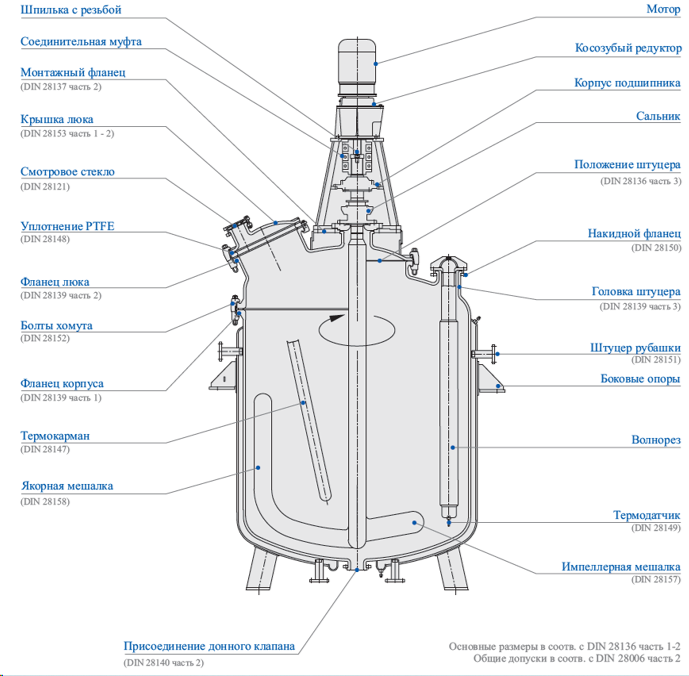 Шпилька с резьбой

Соединительная муфта

Монтажный фланец
(DIN 28137 часть 2)

Крышка люка
(DIN 28153 часть 1 - 2)

Смотровое стекло
(DIN 28121)

Уплотнение PTFE
(DIN 28148)

Фланец люка
(DIN 28139 часть 2)

Болты хомута
(DIN 28152)

Фланец корпуса
(DIN 28139 часть 1)

Термокарман
(DIN 28147)

Якорная мешалка
(DIN 28158)

Присоединение донного клапана
(DIN 28140 часть 2)

Мотор

Косозубый редуктор

Корпус подшипника

Сальник

Положение штуцера
(DIN 28136 часть 3)

Накидной фланец
(DIN 28150)

Головка штуцера
(DIN 28139 часть 3)

Штуцер рубашки
(DIN 28151)

Боковые опоры

Волнорез

Термодатчик
(DIN 28149)

Импеллерная мешалка
(DIN 28157)

Основные размеры в соотв. с DIN 28136 часть 1-2
Общие допуски в соотв. с DIN 28006 часть 2