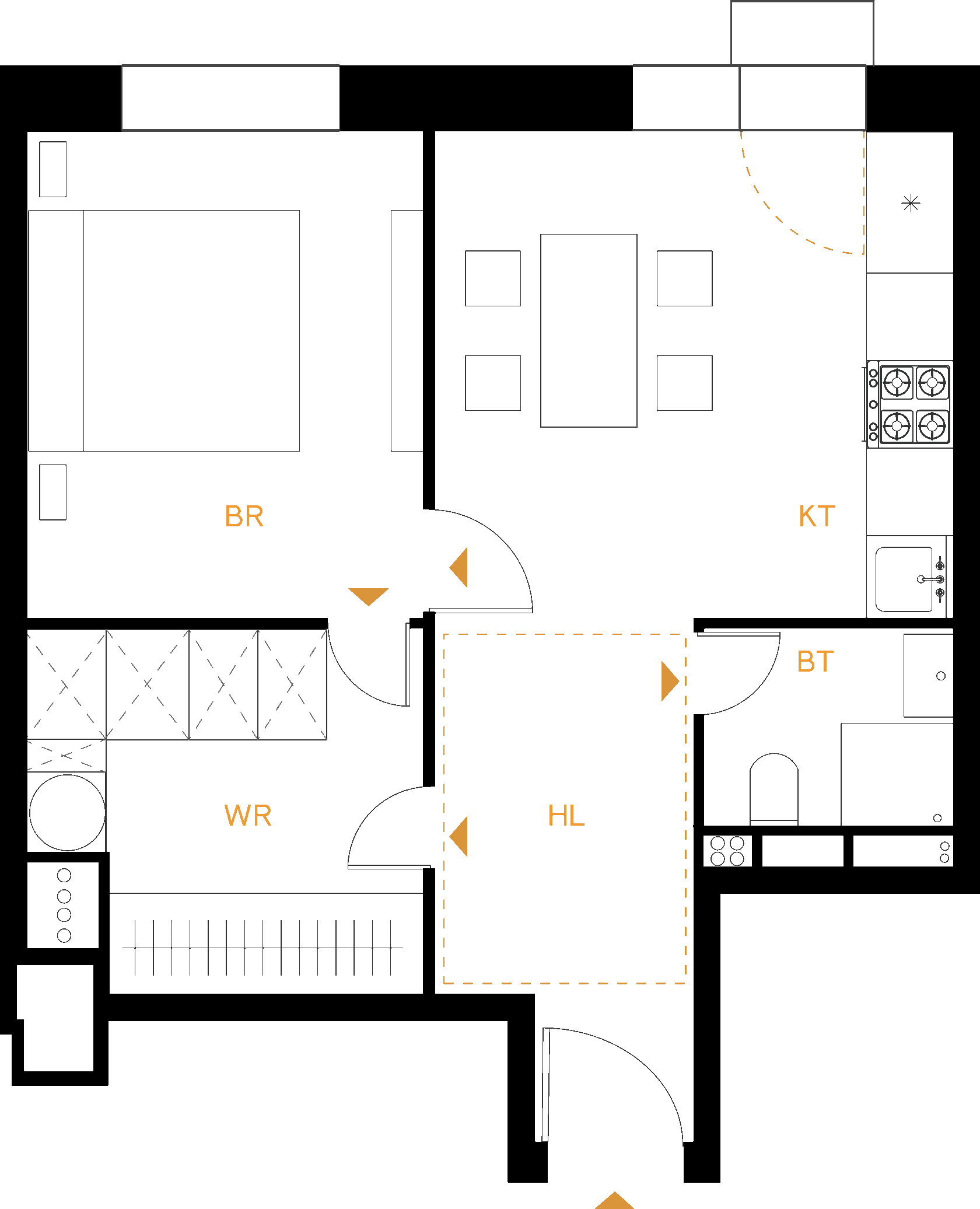 BR

KT

BT

WR

HL