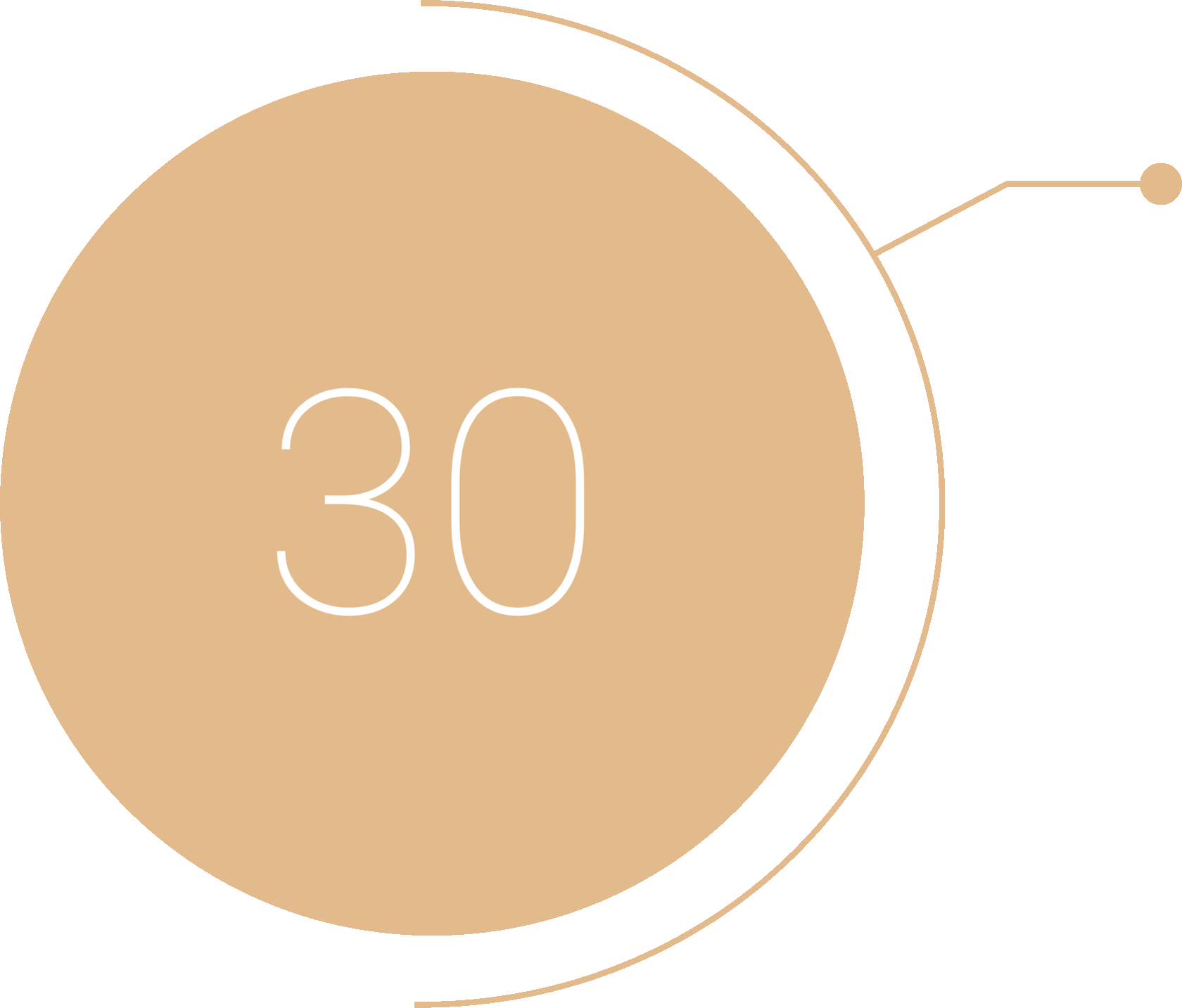 30