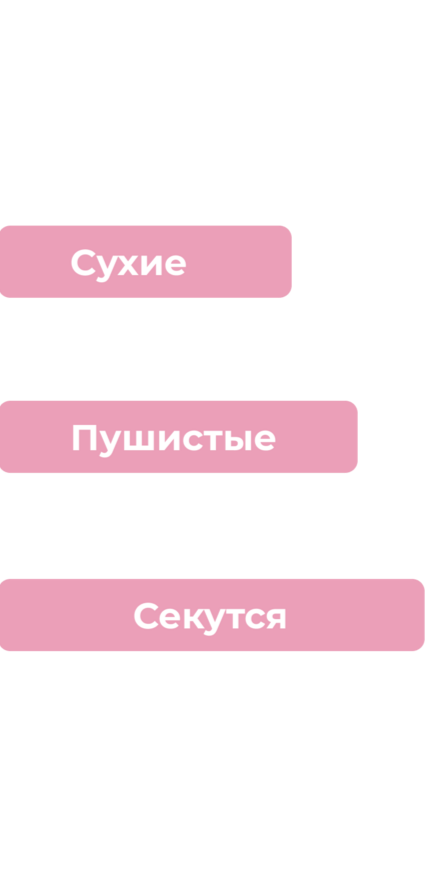 Сухие

Пушистые

Секутся