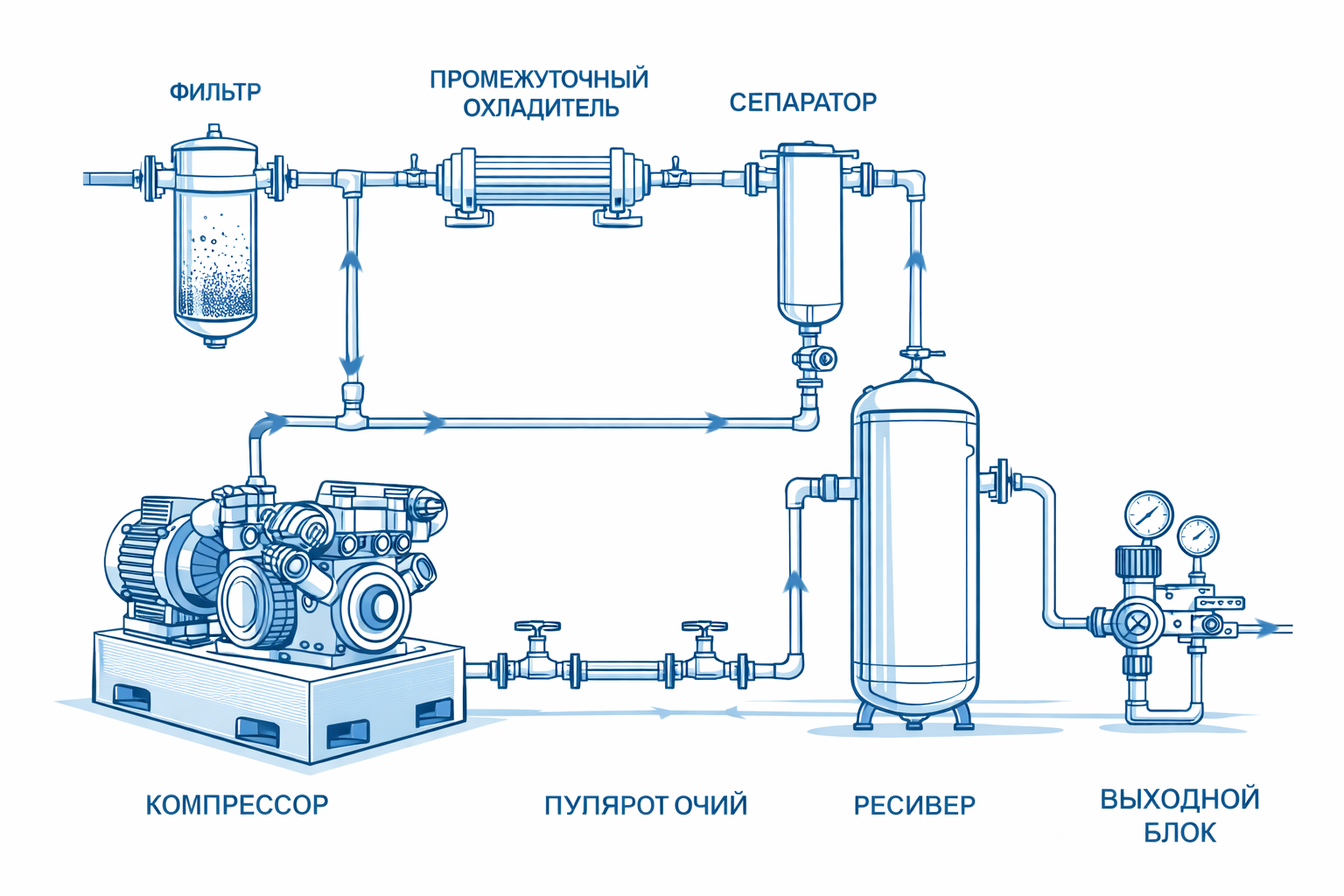 ФИЛЬТР

ПРОМЕЖУТОЧНЫЙ ОХЛАДИТЕЛЬ

СЕПАРАТОР

КОМПРЕССОР

ПУЛЯРОТ ОЧИЙ

РЕСИВЕР

ВЫХОДНОЙ БЛОК