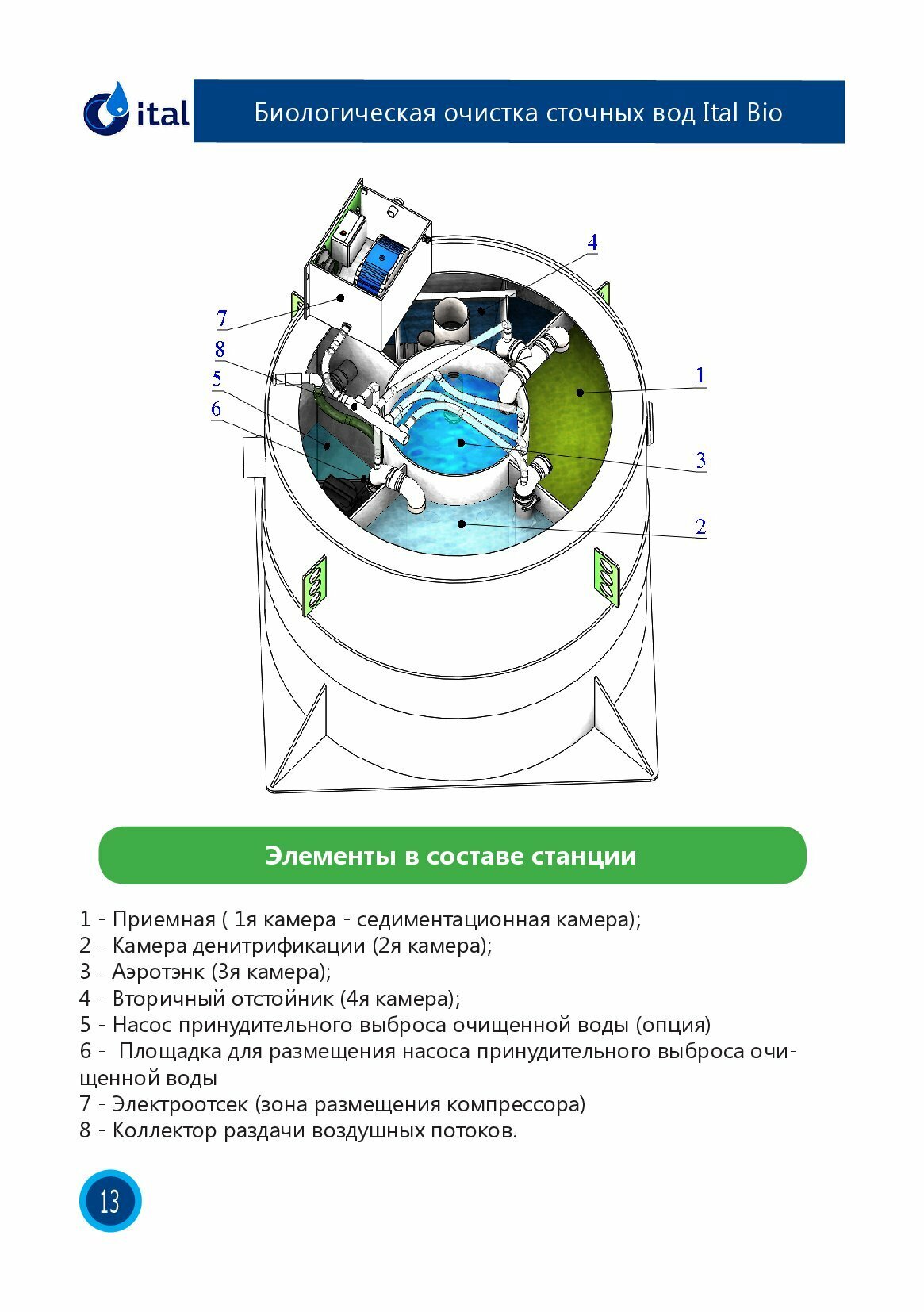 ital

Биологическая очистка сточных вод Ital Bio

4
7
8
5
6
1
3
2

Элементы в составе станции

1 - Приемная ( 1я камера - седиментационная камера);
2 - Камера денитрификации (2я камера);
3 - Аэротэнк (3я камера);
4 - Вторичный отстойник (4я камера);
5 - Насос принудительного выброса очищенной воды (опция)
6 - Площадка для размещения насоса принудительного выброса очищенной воды
7 - Электроотсек (зона размещения компрессора)
8 - Коллектор раздачи воздушных потоков.

13