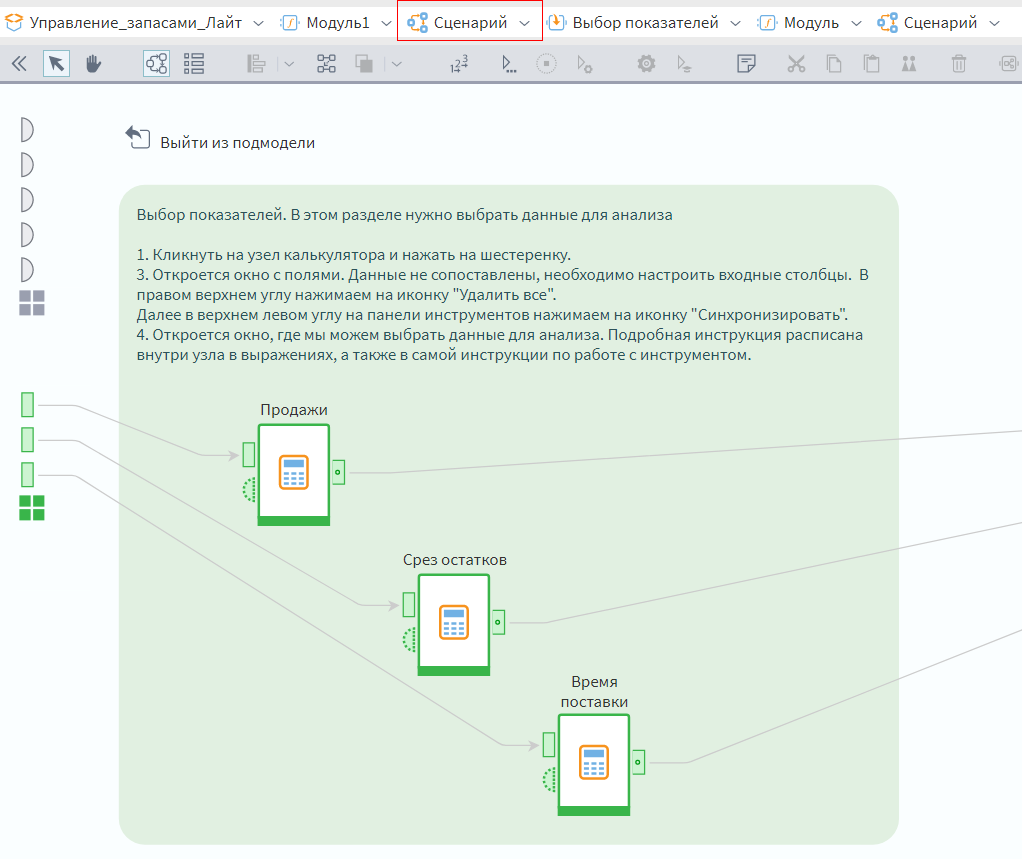 Управление_запасами_Лайт Модуль1 Сценарий Выбор показателей Модуль Сценарий

Выйти из подмодели

Выбор показателей. В этом разделе нужно выбрать данные для анализа

1. Кликнуть на узел калькулятора и нажать на шестеренку.
3. Откроется окно с полями. Данные не сопоставлены, необходимо настроить входные столбцы. В правом верхнем углу нажимаем на иконку "Удалить все".
Далее в верхнем левом углу на панели инструментов нажимаем на иконку "Синхронизировать".
4. Откроется окно, где мы можем выбрать данные для анализа. Подробная инструкция расписана внутри узла в выражениях, а также в самой инструкции по работе с инструментом.

Продажи

Срез остатков

Время поставки