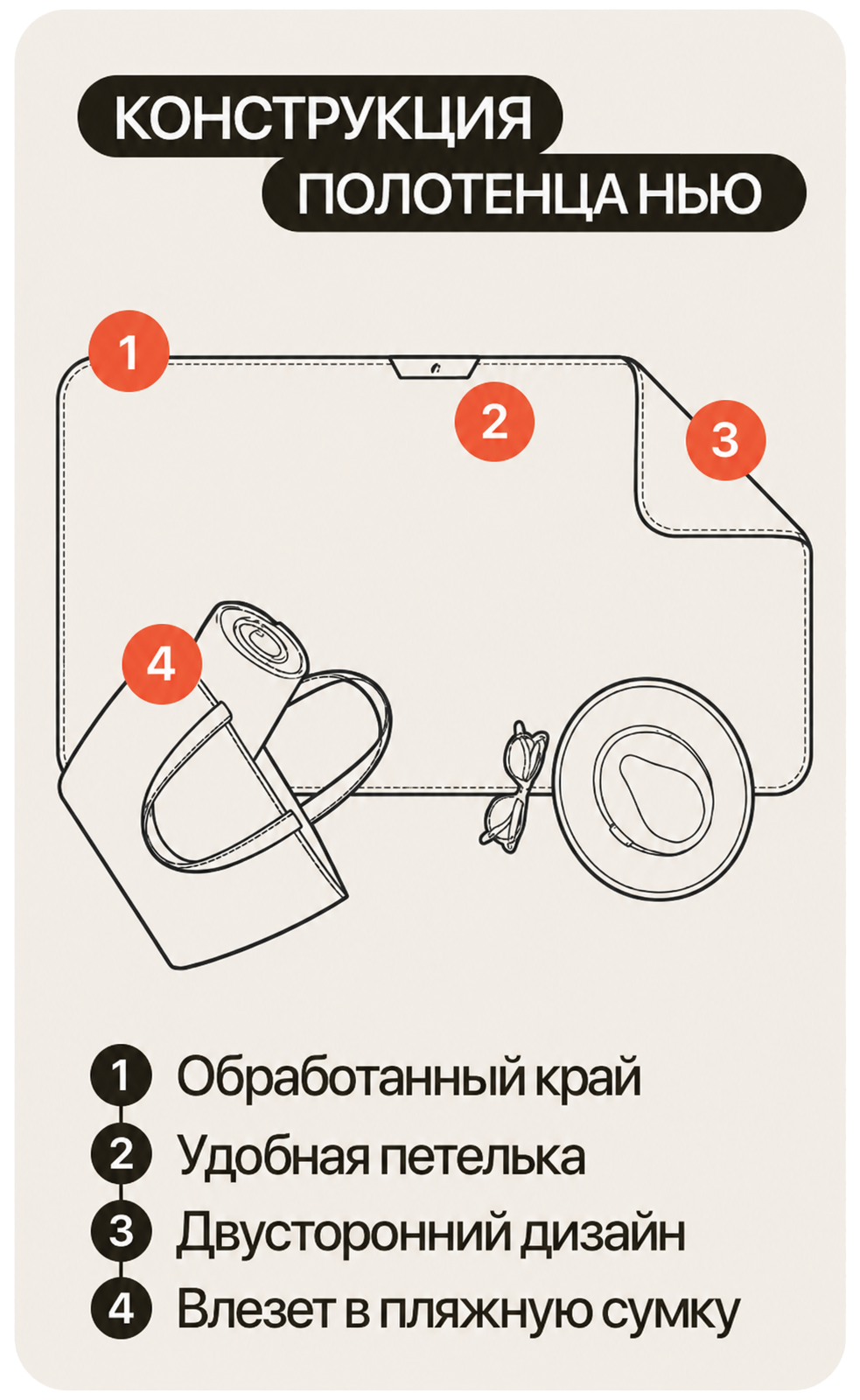 КОНСТРУКЦИЯ
ПОЛОТЕНЦА НЬЮ

1

2

3

4

1 Обработанный край
2 Удобная петелька
3 Двусторонний дизайн
4 Влезет в пляжную сумку