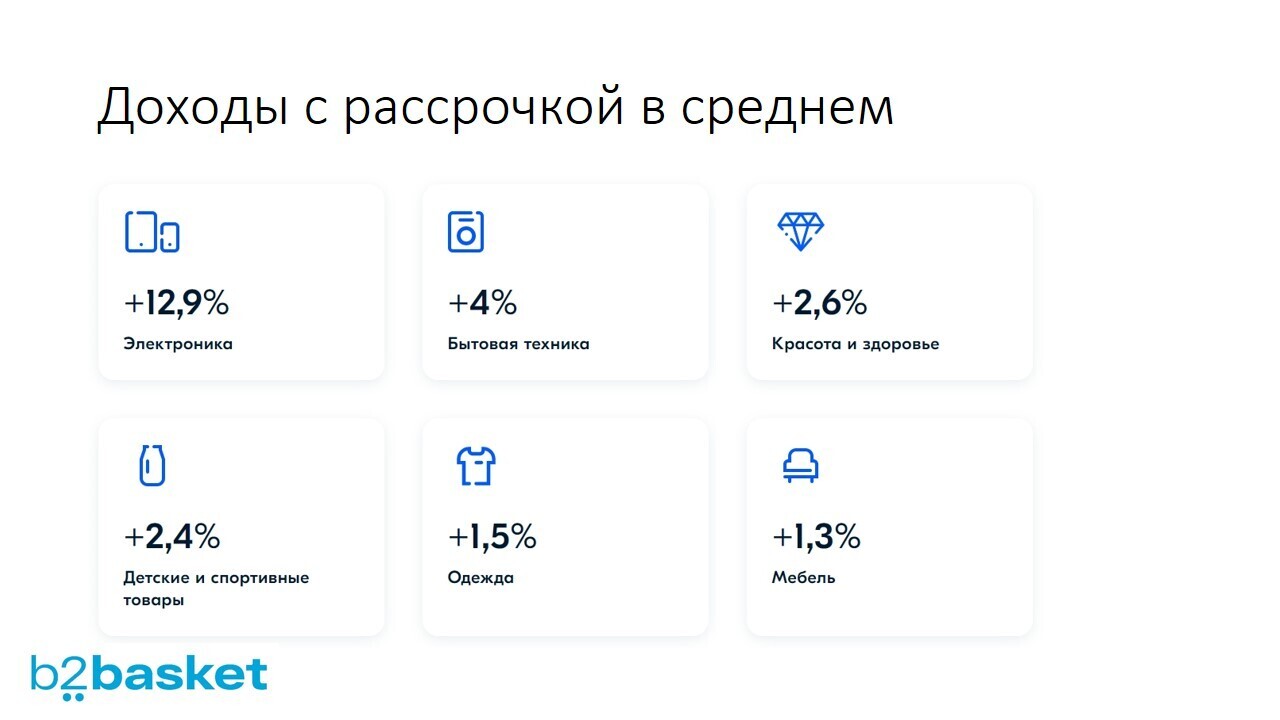 Доходы с рассрочкой в среднем

+12,9%
Электроника

+4%
Бытовая техника

+2,6%
Красота и здоровье

+2,4%
Детские и спортивные товары

+1,5%
Одежда

+1,3%
Мебель

b2basket