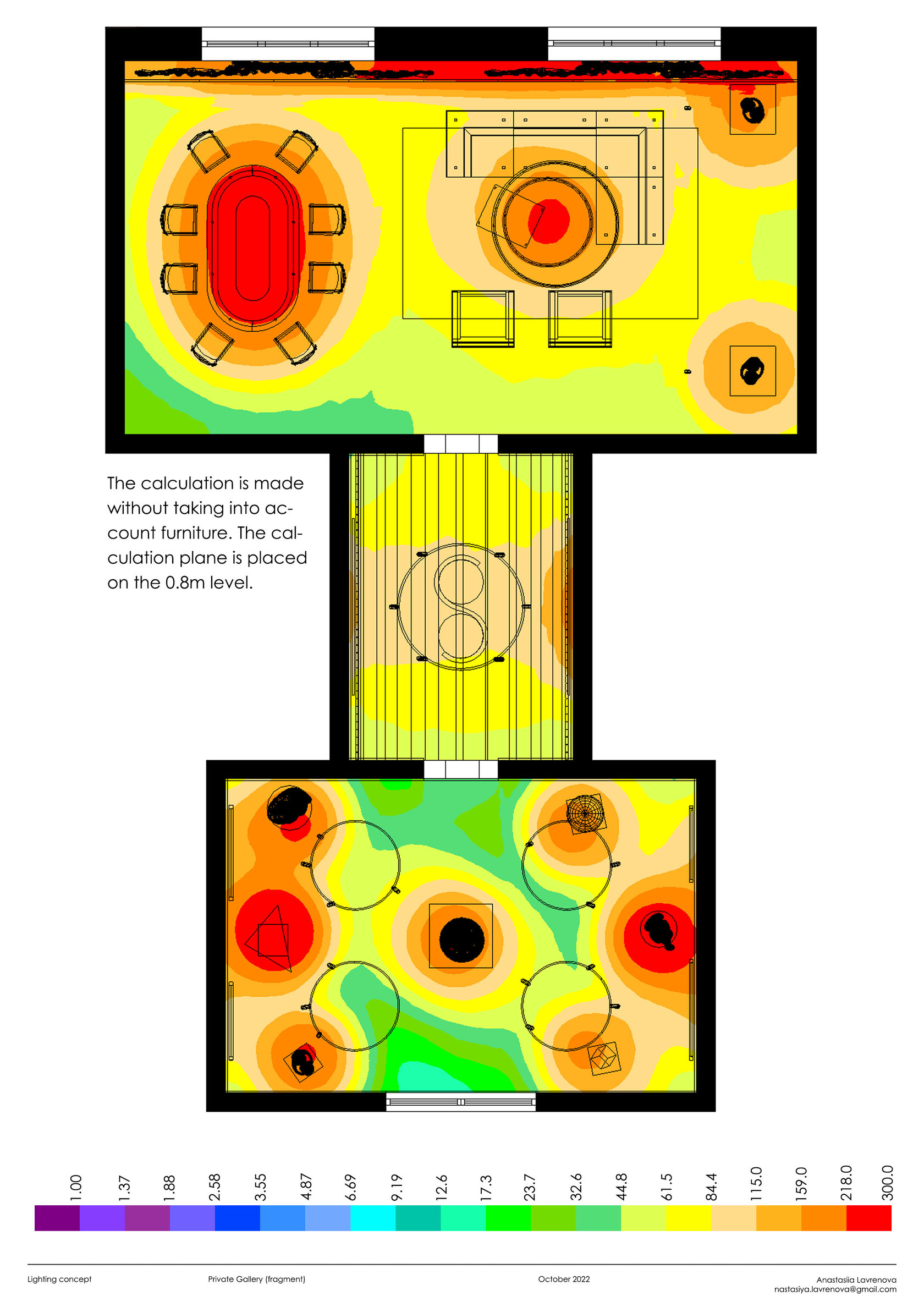 The calculation is made without taking into account furniture. The calculation plane is placed on the 0.8m level.

1.00 1.37 1.88 2.58 3.55 4.87 6.69 9.19 12.6 17.3 23.7 32.6 44.8 61.5 84.4 115.0 159.0 218.0 300.0

Lighting concept
Private Gallery (fragment)
October 2022
Anastasiia Lavrenova
nastasiya.lavrenova@gmail.com