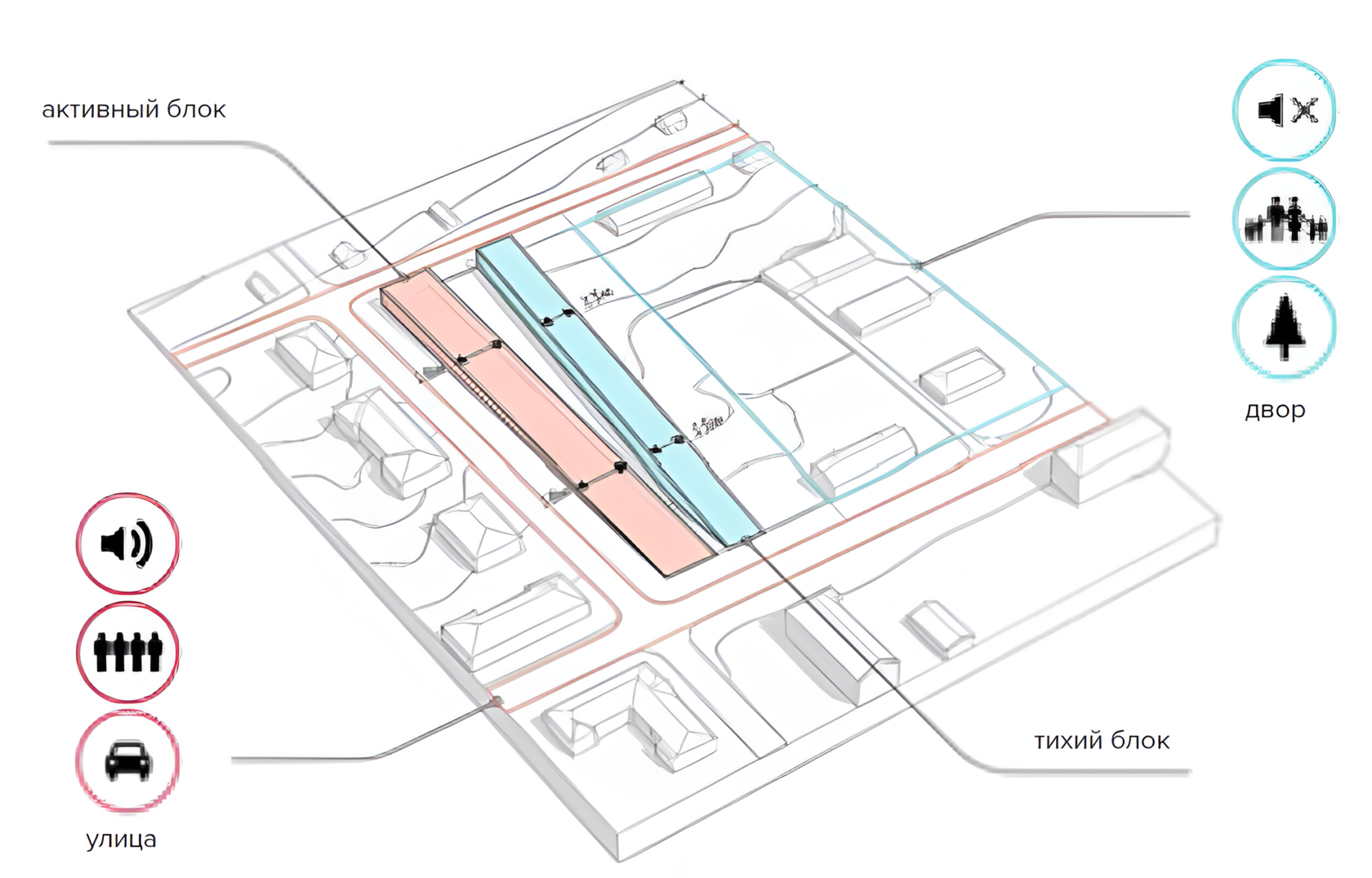 активный блок

двор

тихий блок

улица