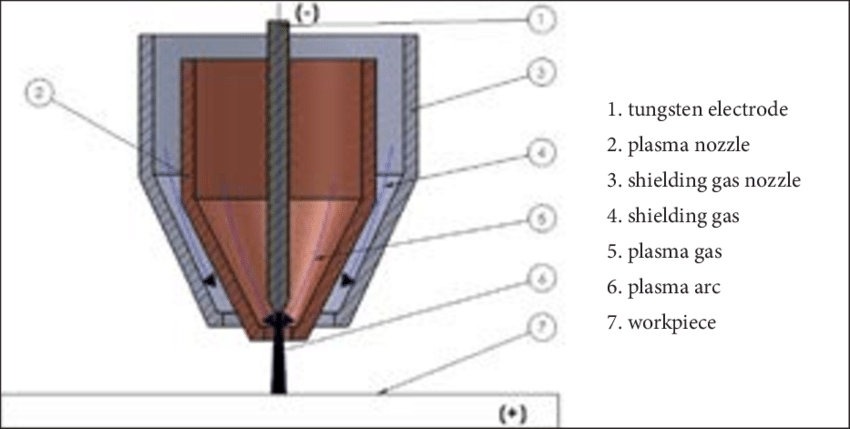 (-)
1
2
3
4
5
6
7
(+)

1. tungsten electrode
2. plasma nozzle
3. shielding gas nozzle
4. shielding gas
5. plasma gas
6. plasma arc
7. workpiece