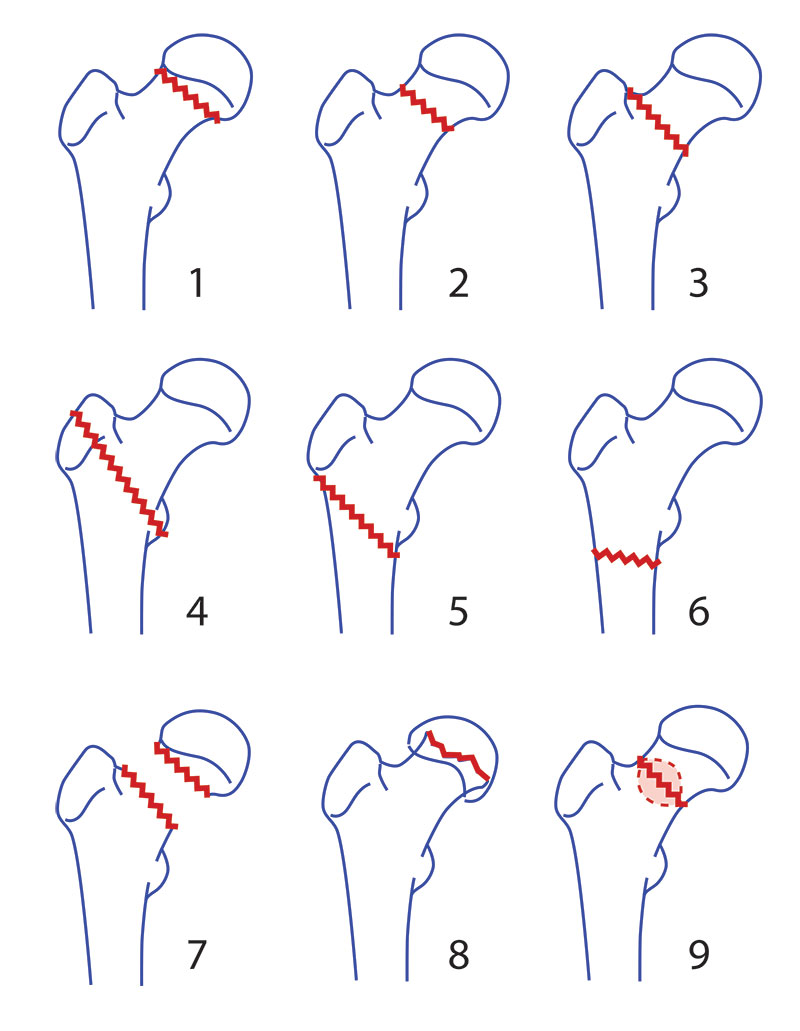 1 2 3

4 5 6

7 8 9