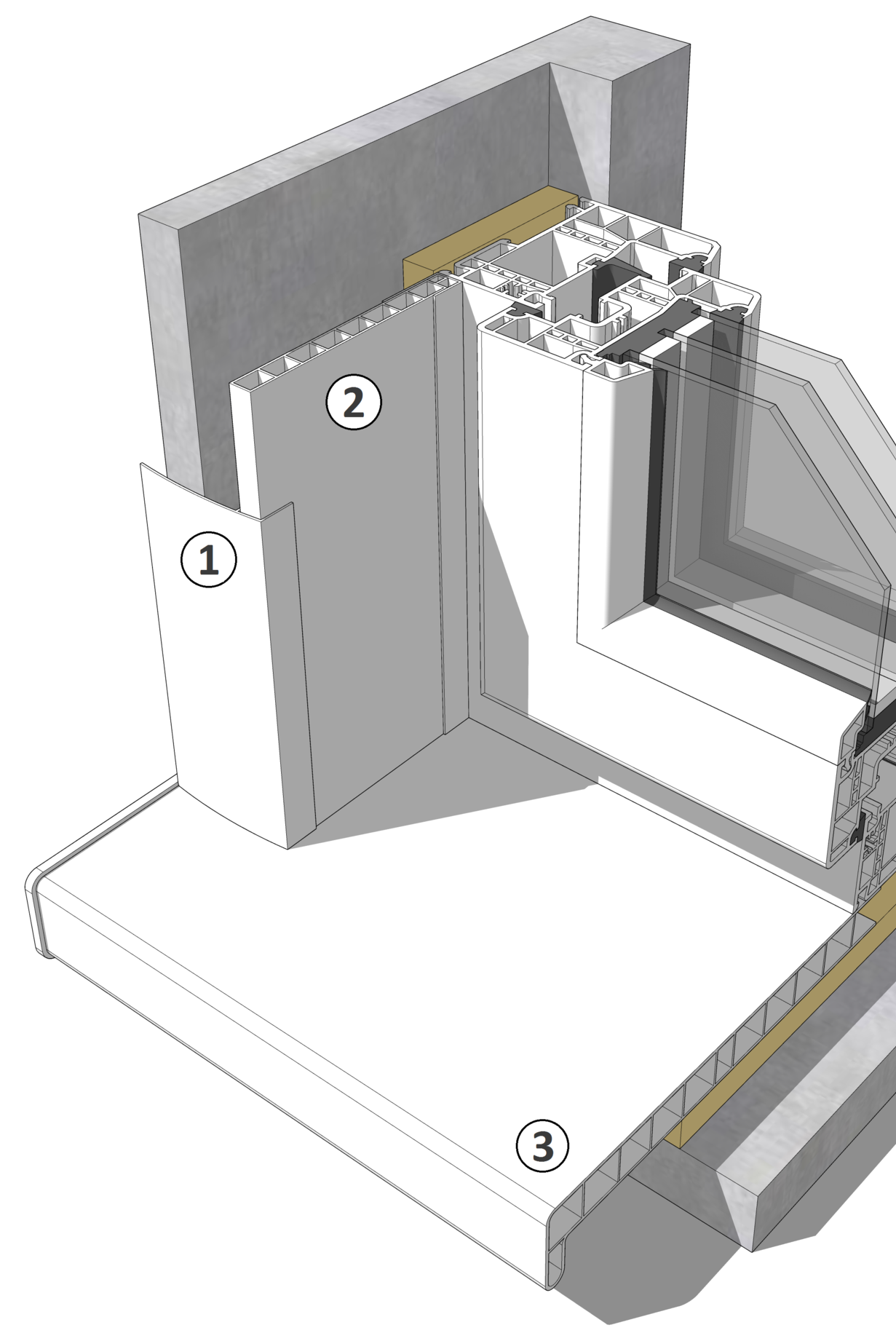 2

1

3