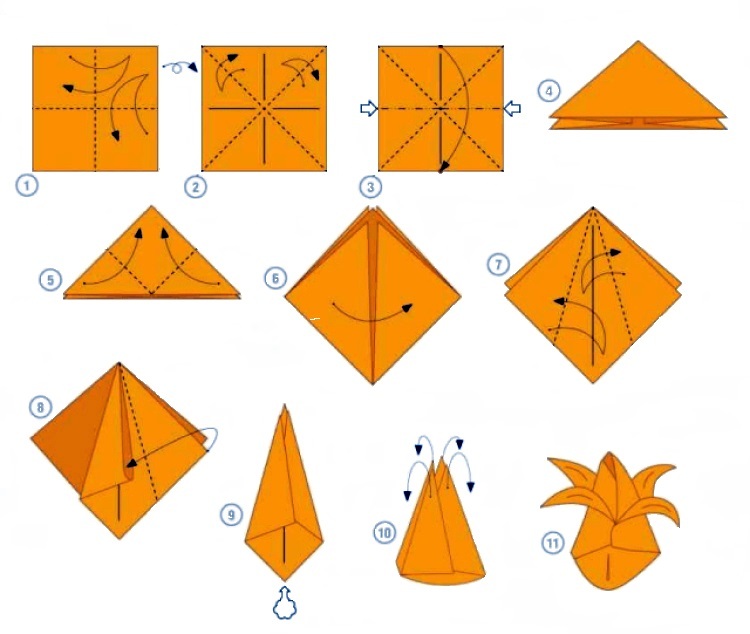 1
2
3
4
5
6
7
8
9
10
11