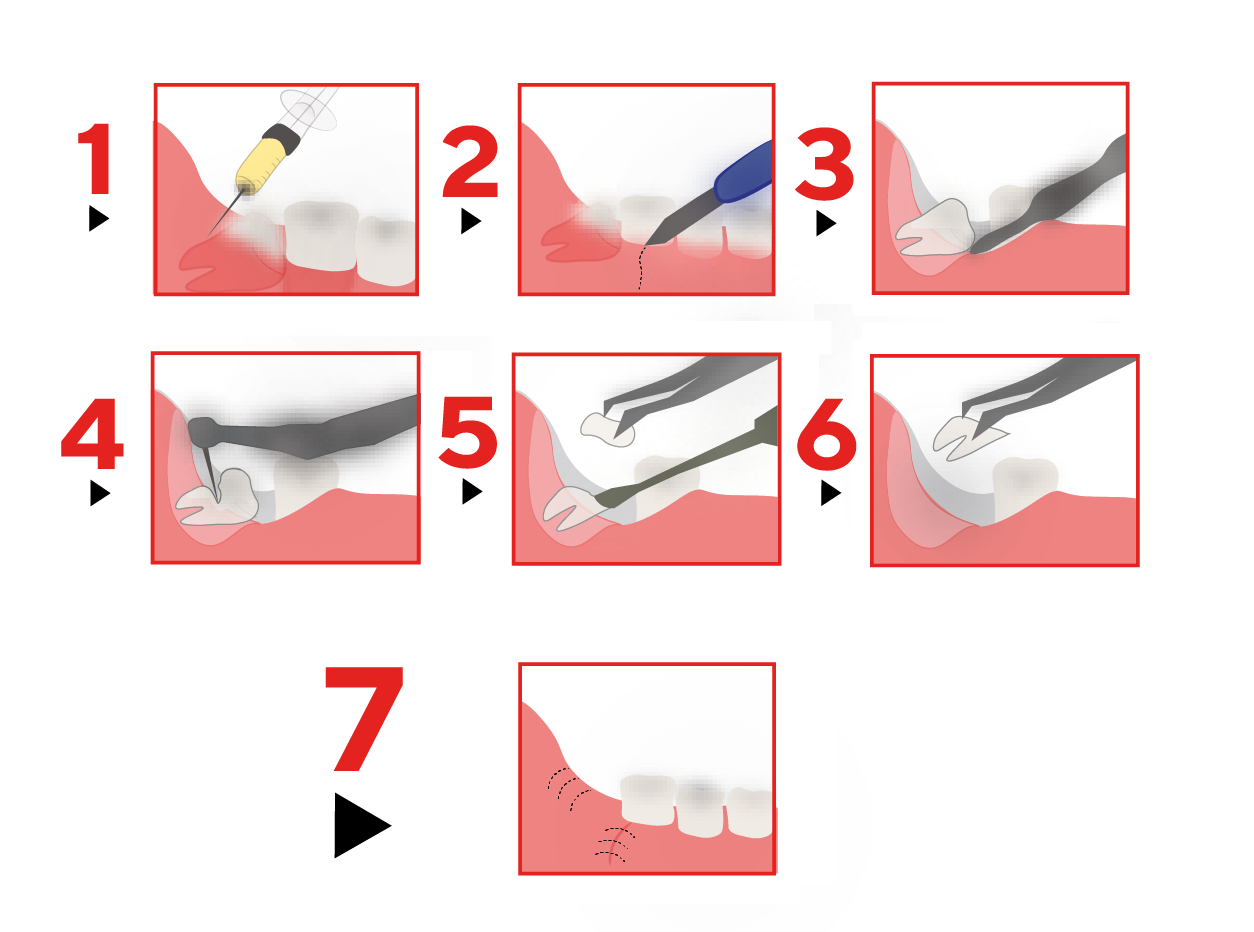 1
2
3
4
5
6
7