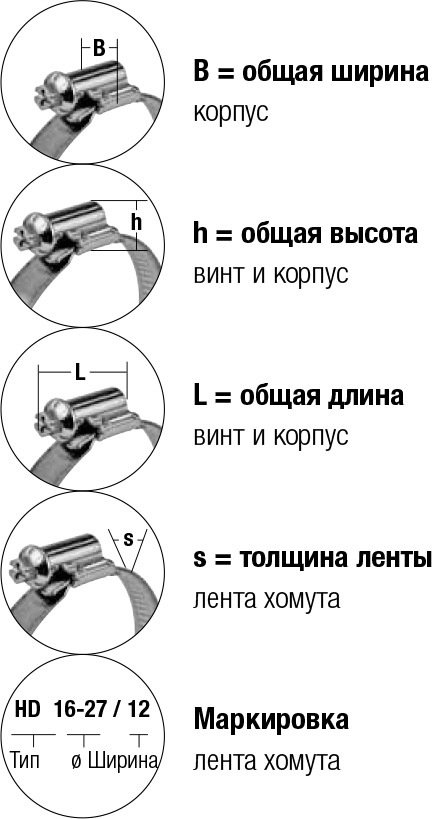 B

B = общая ширина
корпус

h

h = общая высота
винт и корпус

L

L = общая длина
винт и корпус

s

s = толщина ленты
лента хомута

HD 16-27 / 12
Тип ø Ширина

Маркировка
лента хомута