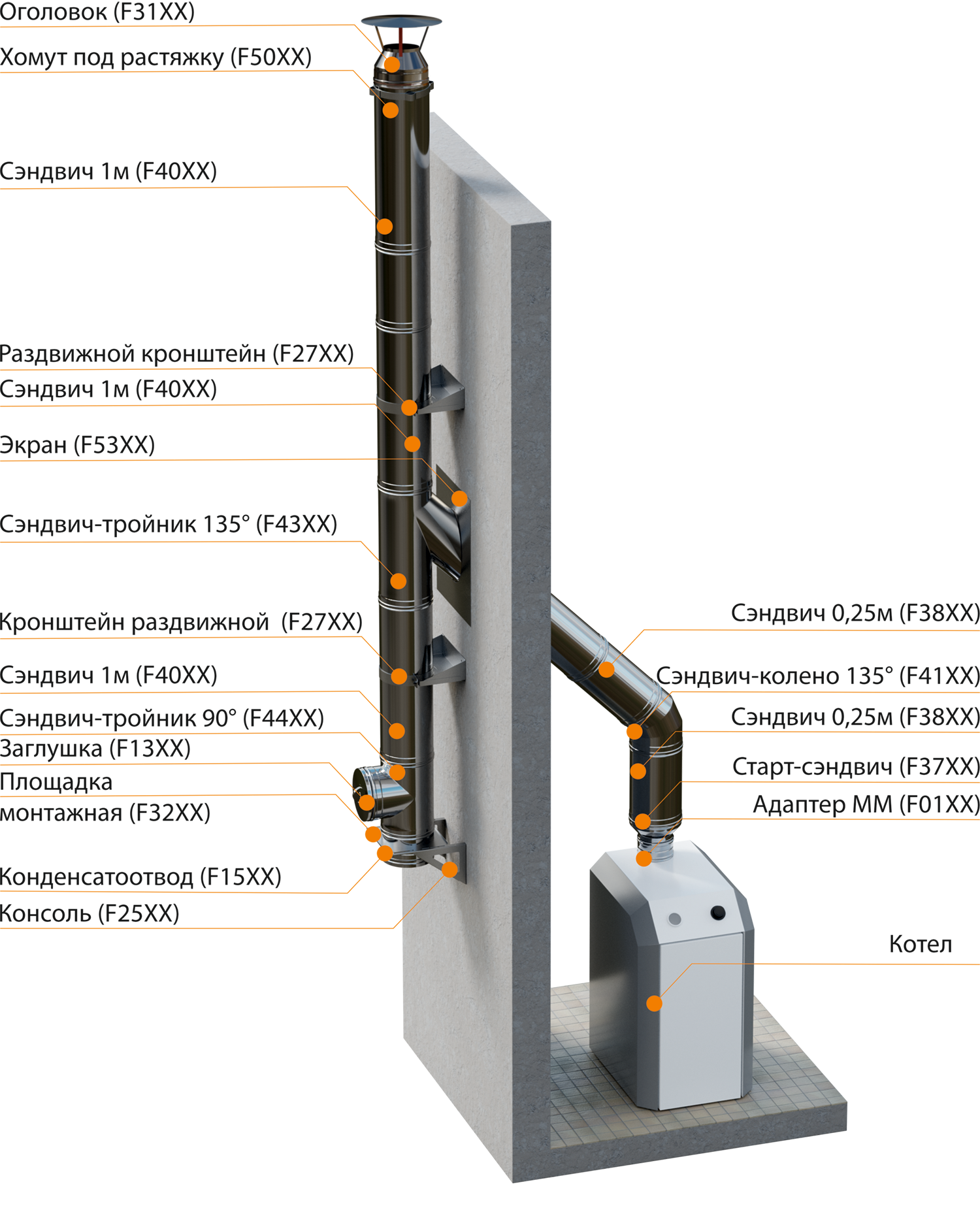 Оголовок (F31XX)
Хомут под растяжку (F50XX)
Сэндвич 1м (F40XX)
Раздвижной кронштейн (F27XX)
Сэндвич 1м (F40XX)
Экран (F53XX)
Сэндвич-тройник 135° (F43XX)
Кронштейн раздвижной (F27XX)
Сэндвич 1м (F40XX)
Сэндвич-тройник 90° (F44XX)
Заглушка (F13XX)
Площадка монтажная (F32XX)
Конденсатоотвод (F15XX)
Консоль (F25XX)
Сэндвич 0,25м (F38XX)
Сэндвич-колено 135° (F41XX)
Сэндвич 0,25м (F38XX)
Старт-сэндвич (F37XX)
Адаптер ММ (F01XX)
Котел