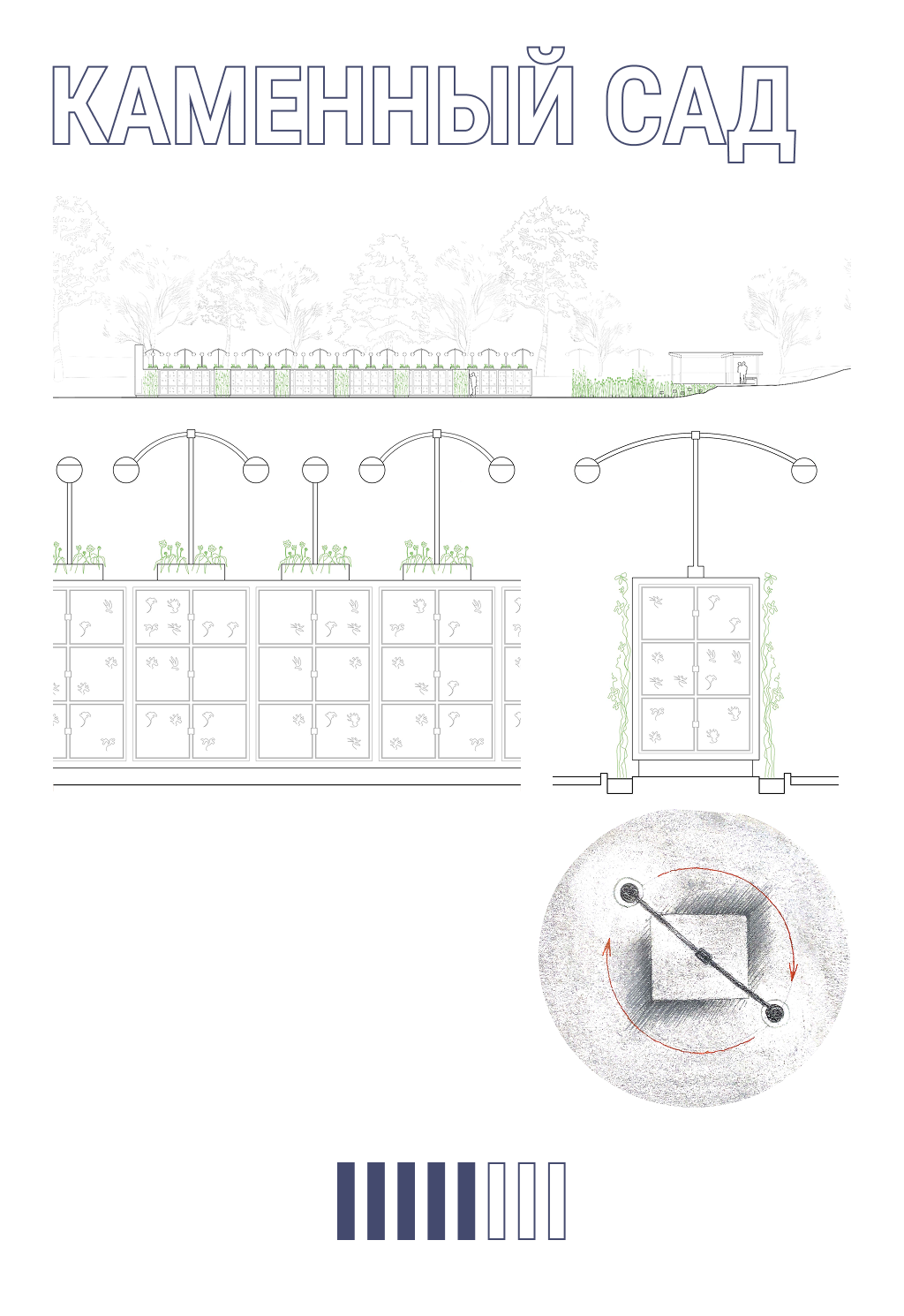 КАМЕННЫЙ САД