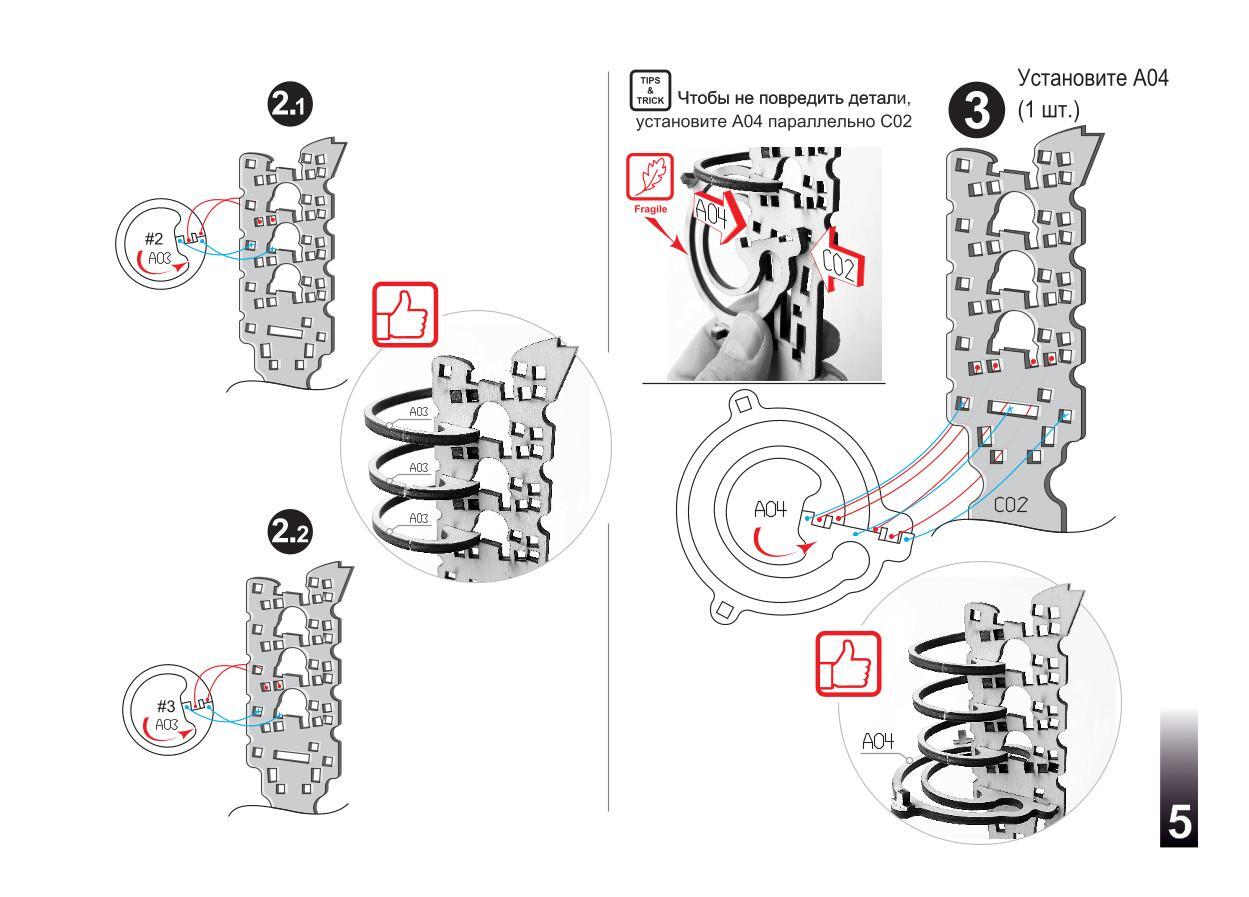 2.1

#2
A03

A03
A03
A03

2.2

#3
A03

TIPS & TRICK Чтобы не повредить детали, установите A04 параллельно C02

Fragile

A04
C02

3 Установите A04 (1 шт.)

A04

C02

A04

5