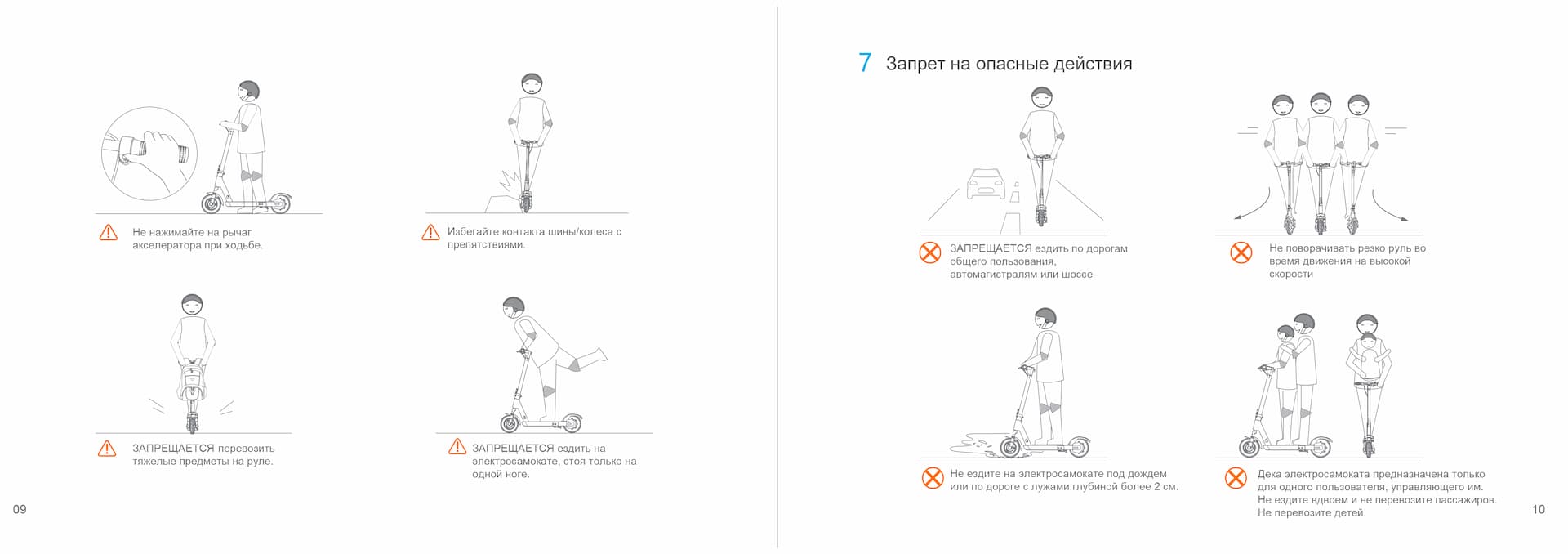 Не нажимайте на рычаг акселератора при ходьбе.

Избегайте контакта шины/колеса с препятствиями.

ЗАПРЕЩАЕТСЯ перевозить тяжелые предметы на руле.

ЗАПРЕЩАЕТСЯ ездить на электросамокате, стоя только на одной ноге.

09

7 Запрет на опасные действия

ЗАПРЕЩАЕТСЯ ездить по дорогам общего пользования, автомагистралям или шоссе

Не поворачивать резко руль во время движения на высокой скорости

Не ездите на электросамокате под дождем или по дороге с лужами глубиной более 2 см.

Дека электросамоката предназначена только для одного пользователя, управляющего им. Не ездите вдвоем и не перевозите пассажиров. Не перевозите детей.

10