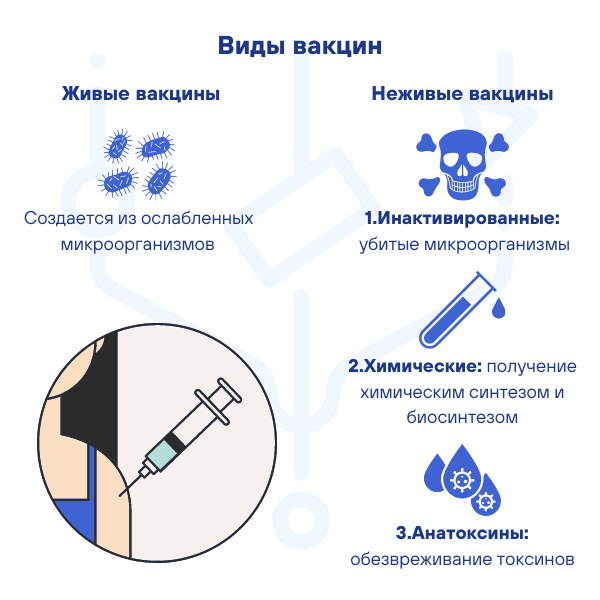 Виды вакцин

Живые вакцины

Создается из ослабленных микроорганизмов

Неживые вакцины

1.Инактивированные: убитые микроорганизмы

2.Химические: получение химическим синтезом и биосинтезом

3.Анатоксины: обезвреживание токсинов