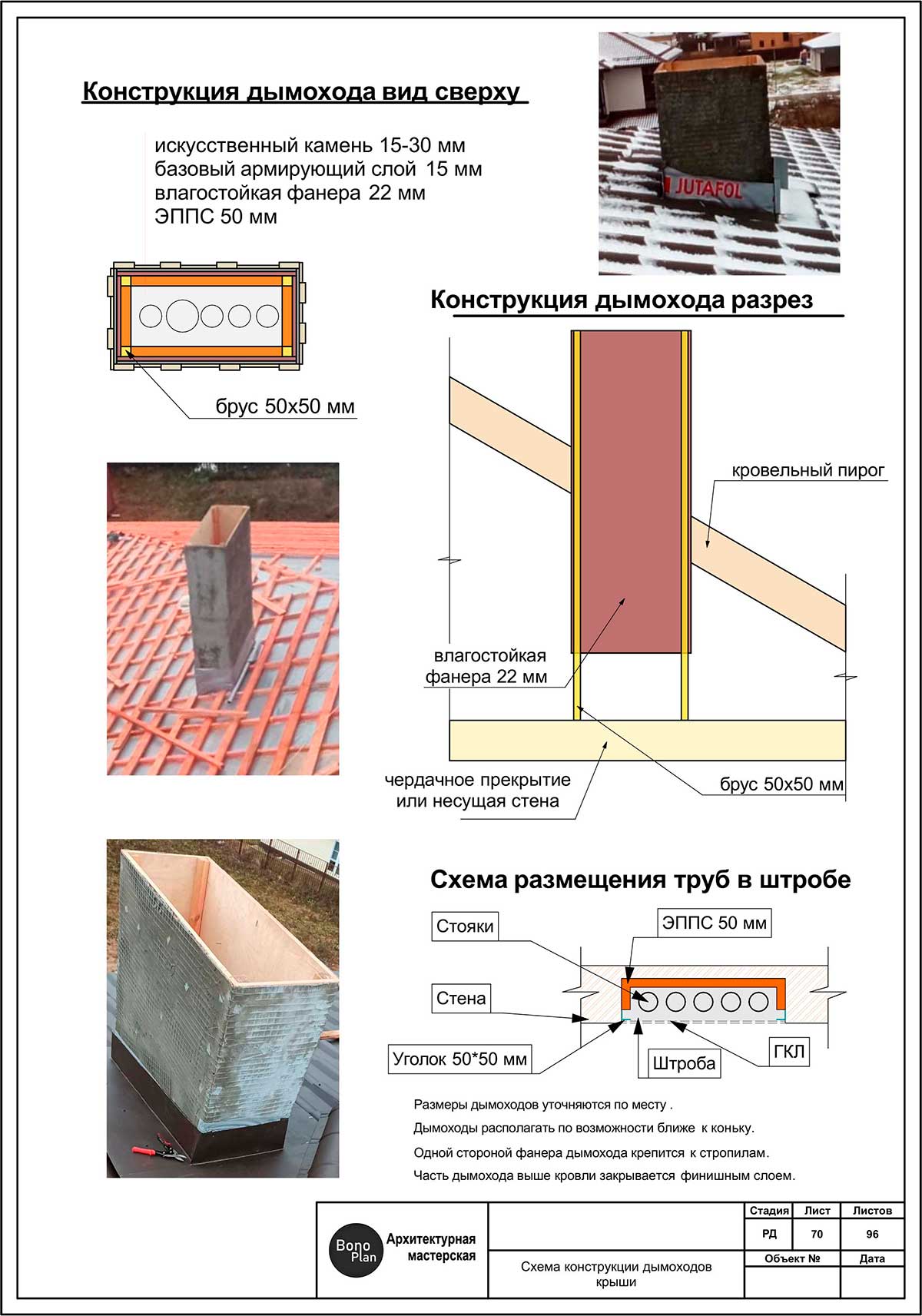 Конструкция дымохода вид сверху

искусственный камень 15-30 мм
базовый армирующий слой 15 мм
влагостойкая фанера 22 мм
ЭППС 50 мм

брус 50х50 мм

JUTAFOL

Конструкция дымохода разрез

кровельный пирог

влагостойкая фанера 22 мм

чердачное прекрытие или несущая стена

брус 50х50 мм

Схема размещения труб в штробе

Стояки

ЭППС 50 мм

Стена

Уголок 50*50 мм

Штроба

ГКЛ

Размеры дымоходов уточняются по месту .

Дымоходы располагать по возможности ближе к коньку.

Одной стороной фанера дымохода крепится к стропилам.

Часть дымохода выше кровли закрывается финишным слоем.

Bono Plan Архитектурная мастерская

Схема конструкции дымоходов крыши

| Стадия | Лист | Листов |
|---|---|---|
| РД | 70 | 96 |
| Объект № | | Дата |