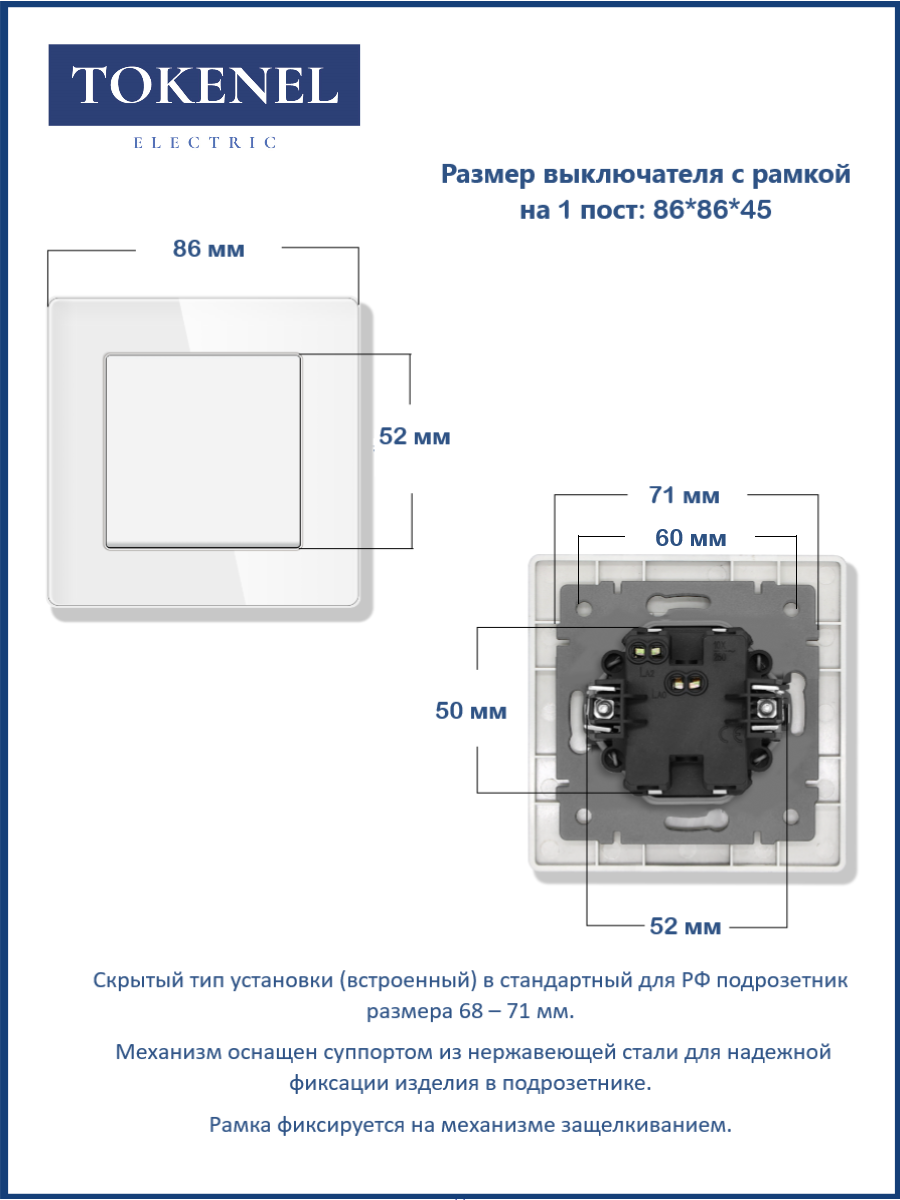 TOKENEL
ELECTRIC

Размер выключателя с рамкой на 1 пост: 86*86*45

86 мм

52 мм

71 мм

60 мм

50 мм

52 мм

Скрытый тип установки (встроенный) в стандартный для РФ подрозетник размера 68 – 71 мм.

Механизм оснащен суппортом из нержавеющей стали для надежной фиксации изделия в подрозетнике.

Рамка фиксируется на механизме защелкиванием.