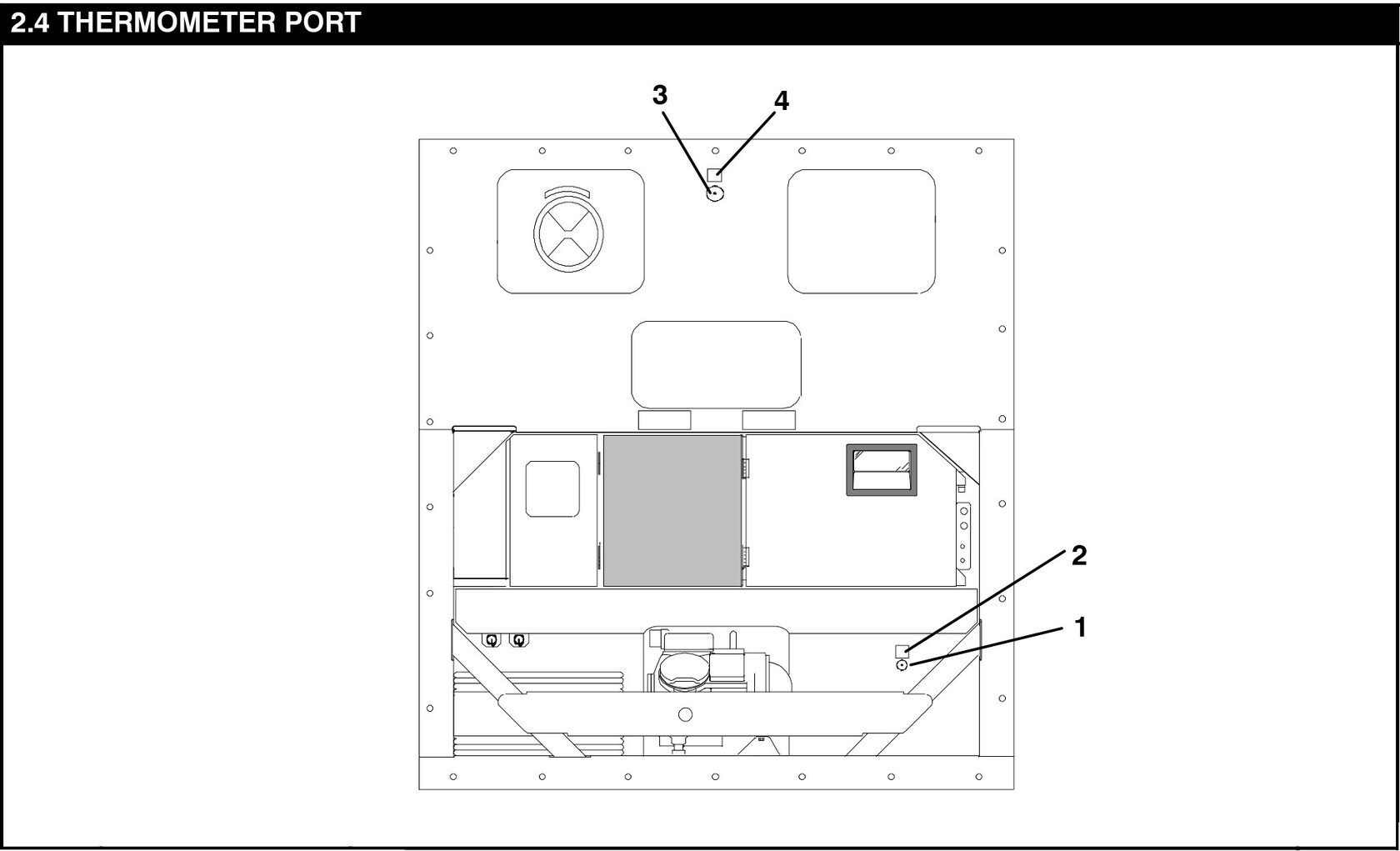 2.4 THERMOMETER PORT

3
4
2
1