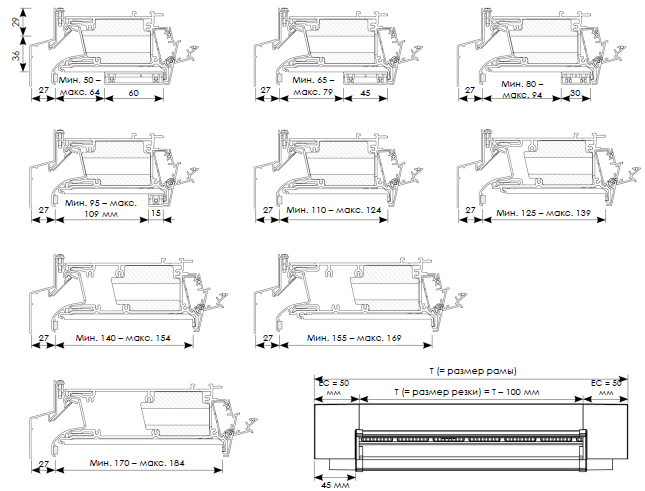 29
36
27
Мин. 50 – макс. 64
60

27
Мин. 65 – макс. 79
45

27
Мин. 80 – макс. 94
30

27
Мин. 95 – макс. 109 мм
15

27
Мин. 110 – макс. 124

27
Мин. 125 – макс. 139

27
Мин. 140 – макс. 154

27
Мин. 155 – макс. 169

27
Мин. 170 – макс. 184

T (= размер рамы)
EC = 50 мм
T (= размер резки) = T – 100 мм
EC = 50 мм
45 мм