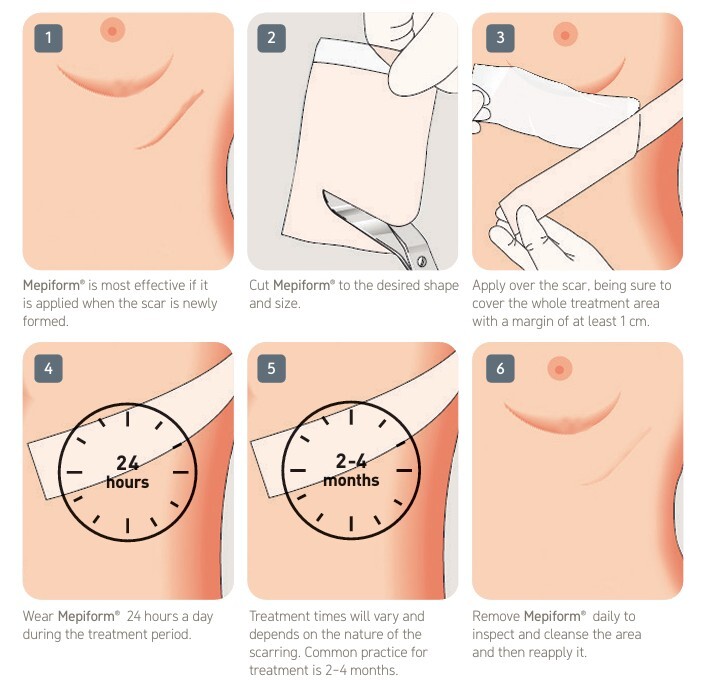 1

Mepiform® is most effective if it is applied when the scar is newly formed.

2

Cut Mepiform® to the desired shape and size.

3

Apply over the scar, being sure to cover the whole treatment area with a margin of at least 1 cm.

4

24 hours

Wear Mepiform® 24 hours a day during the treatment period.

5

2-4 months

Treatment times will vary and depends on the nature of the scarring. Common practice for treatment is 2–4 months.

6

Remove Mepiform® daily to inspect and cleanse the area and then reapply it.