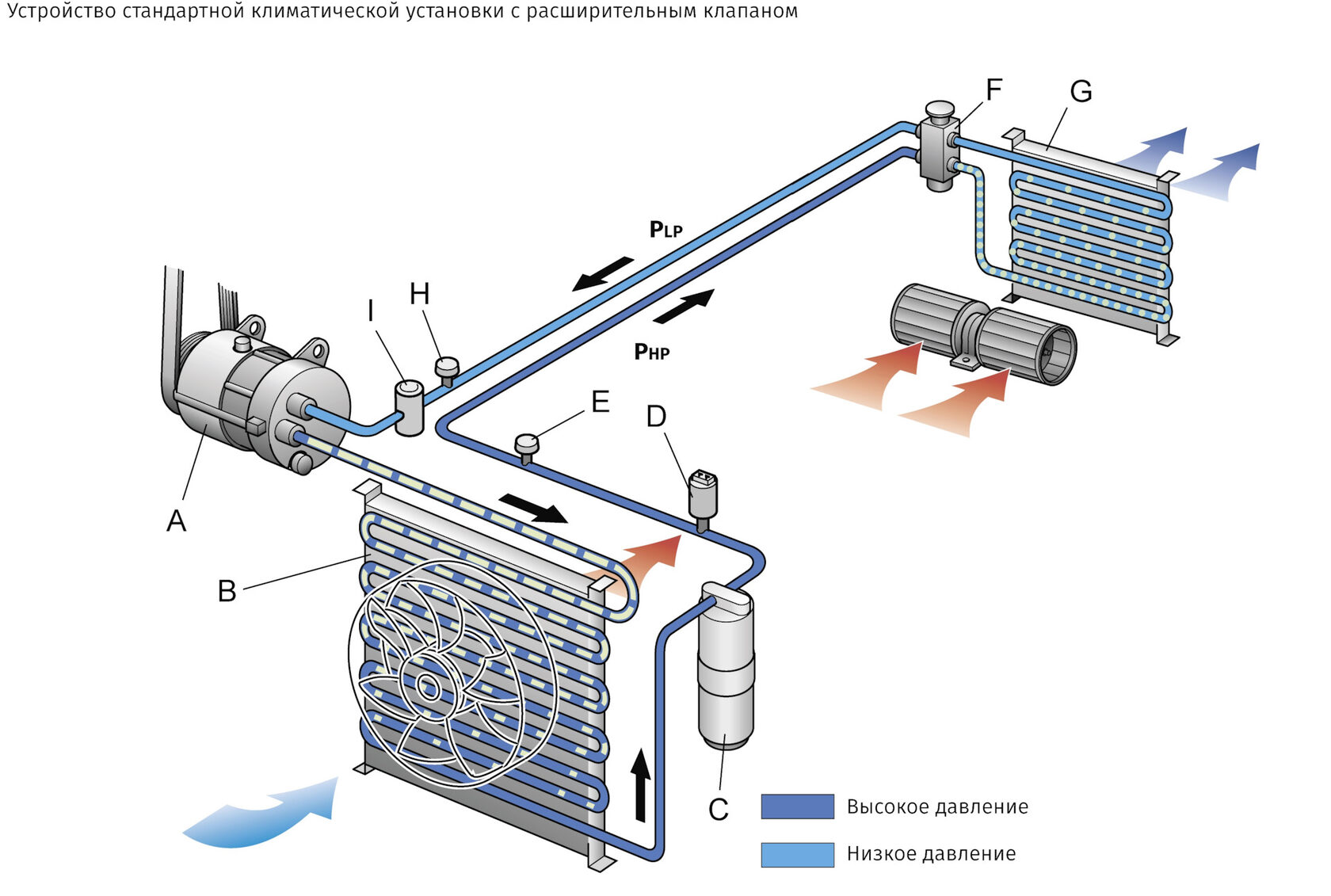 Устройство стандартной климатической установки с расширительным клапаном

F
G
$P_{LP}$
H
I
$P_{HP}$
E
D
A
B
C

Высокое давление
Низкое давление