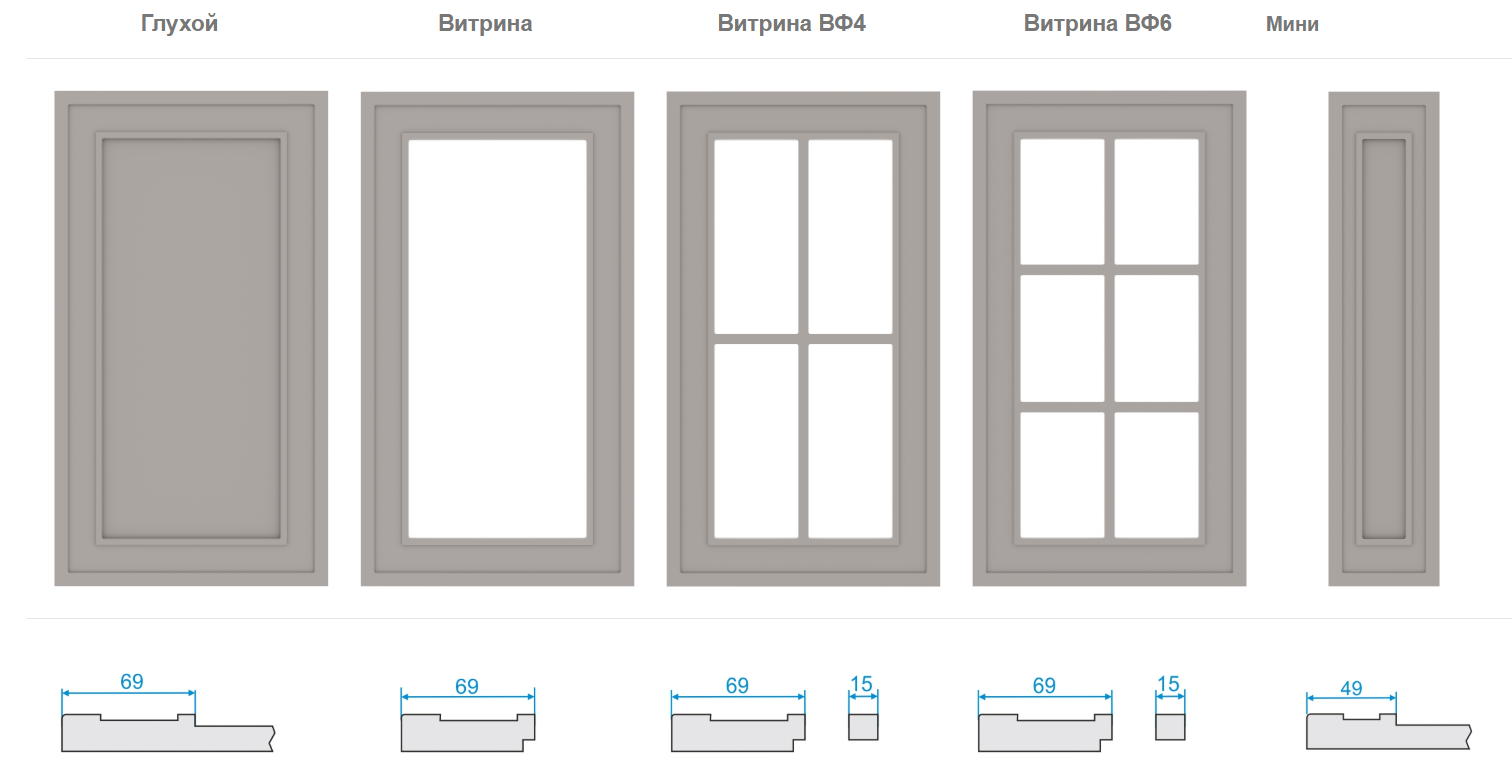 Глухой

Витрина

Витрина ВФ4

Витрина ВФ6

Мини

69

69

69

15

69

15

49