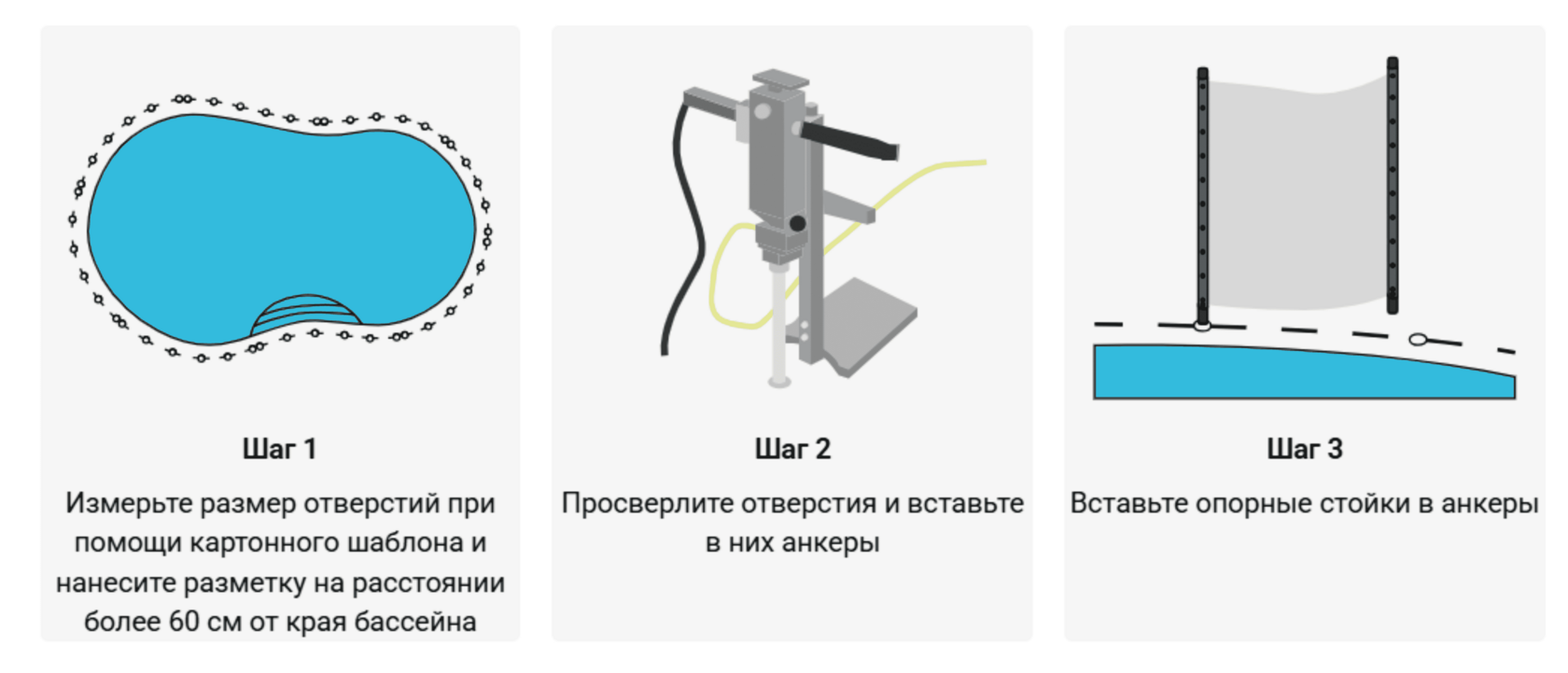 Шаг 1

Измерьте размер отверстий при помощи картонного шаблона и нанесите разметку на расстоянии более 60 см от края бассейна

Шаг 2

Просверлите отверстия и вставьте в них анкеры

Шаг 3

Вставьте опорные стойки в анкеры