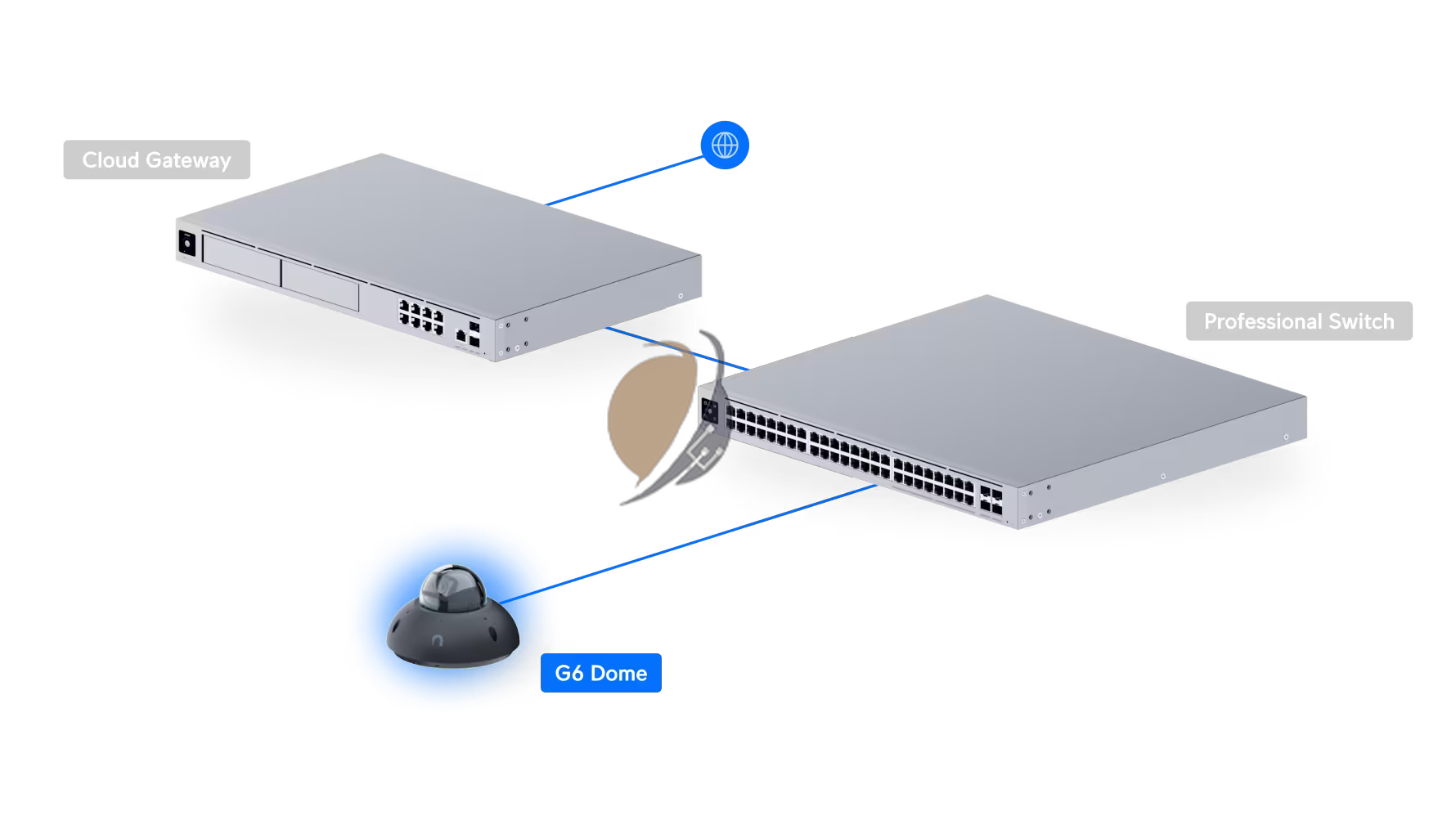 Cloud Gateway

Professional Switch

G6 Dome