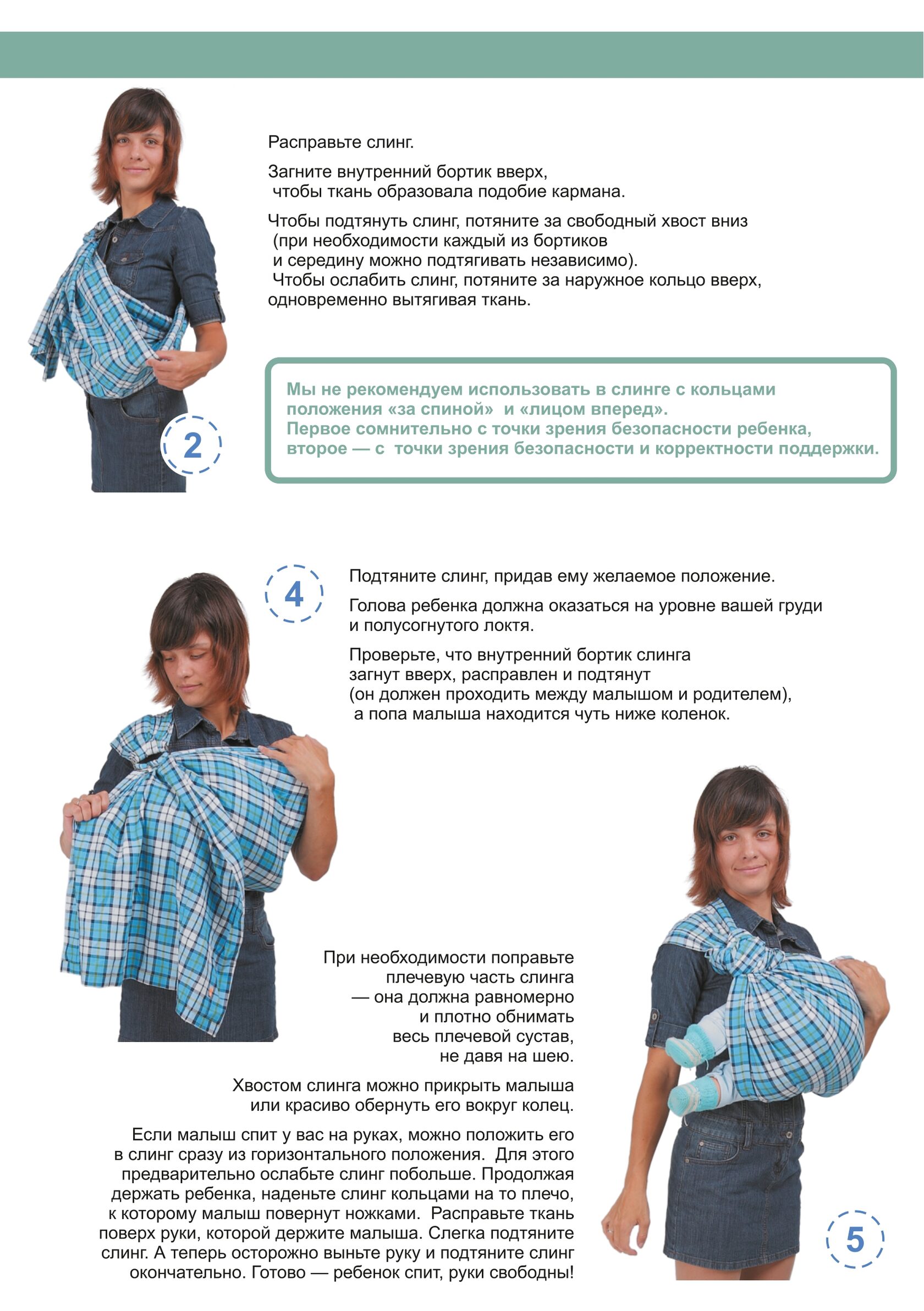 Расправьте слинг.

Загните внутренний бортик вверх, чтобы ткань образовала подобие кармана.

Чтобы подтянуть слинг, потяните за свободный хвост вниз (при необходимости каждый из бортиков и середину можно подтягивать независимо). Чтобы ослабить слинг, потяните за наружное кольцо вверх, одновременно вытягивая ткань.

2

Мы не рекомендуем использовать в слинге с кольцами положения «за спиной» и «лицом вперед». Первое сомнительно с точки зрения безопасности ребенка, второе — с точки зрения безопасности и корректности поддержки.

4

Подтяните слинг, придав ему желаемое положение.

Голова ребенка должна оказаться на уровне вашей груди и полусогнутого локтя.

Проверьте, что внутренний бортик слинга загнут вверх, расправлен и подтянут (он должен проходить между малышом и родителем), а попа малыша находится чуть ниже коленок.

При необходимости поправьте плечевую часть слинга — она должна равномерно и плотно обнимать весь плечевой сустав, не давя на шею.

Хвостом слинга можно прикрыть малыша или красиво обернуть его вокруг колец.

Если малыш спит у вас на руках, можно положить его в слинг сразу из горизонтального положения. Для этого предварительно ослабьте слинг побольше. Продолжая держать ребенка, наденьте слинг кольцами на то плечо, к которому малыш повернут ножками. Расправьте ткань поверх руки, которой держите малыша. Слегка подтяните слинг. А теперь осторожно выньте руку и подтяните слинг окончательно. Готово — ребенок спит, руки свободны!

5