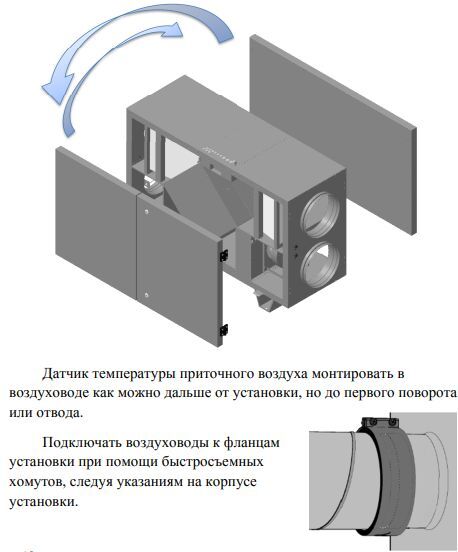 Датчик температуры приточного воздуха монтировать в воздуховоде как можно дальше от установки, но до первого поворота или отвода.

Подключать воздуховоды к фланцам установки при помощи быстросъемных хомутов, следуя указаниям на корпусе установки.