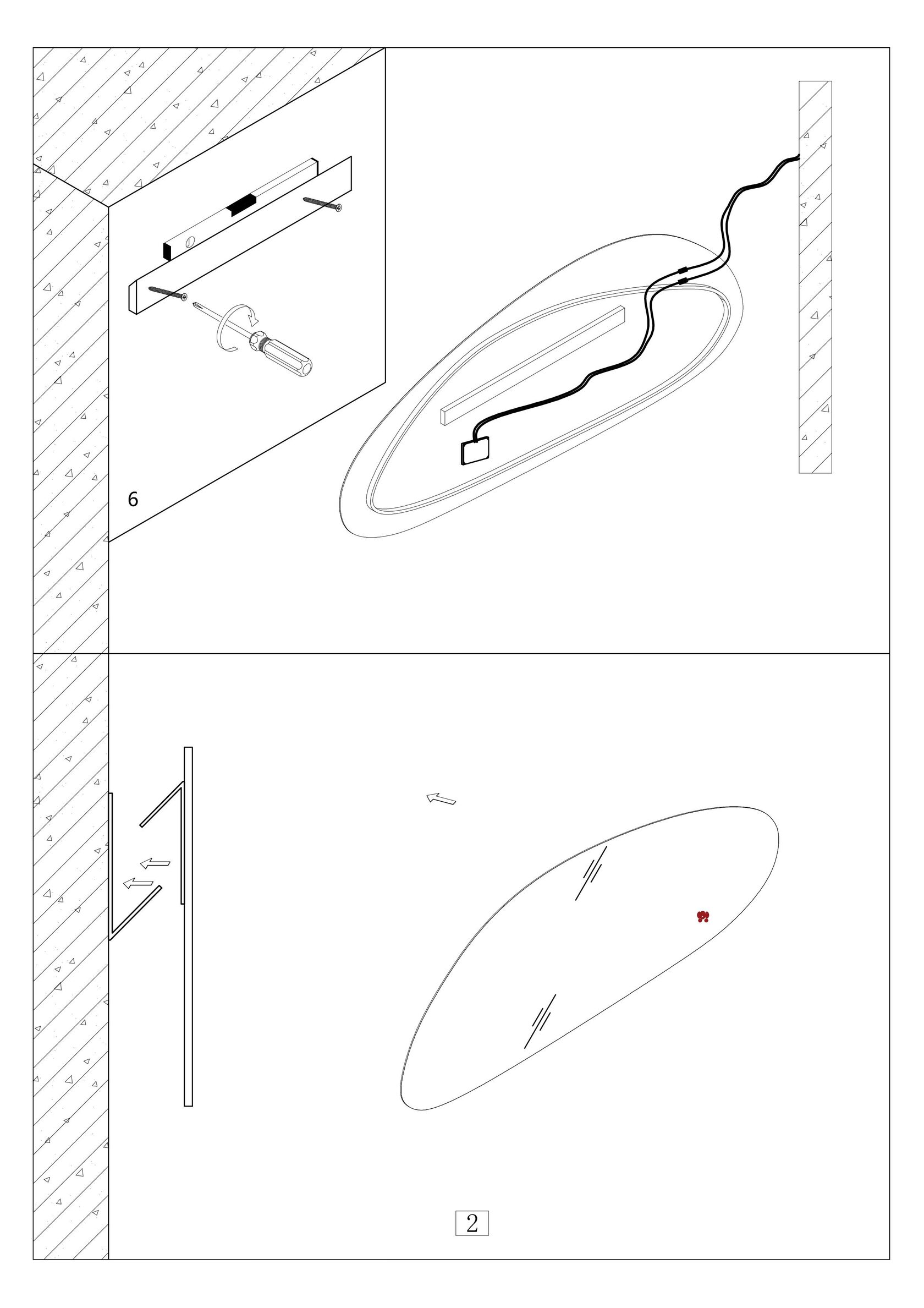 6

2