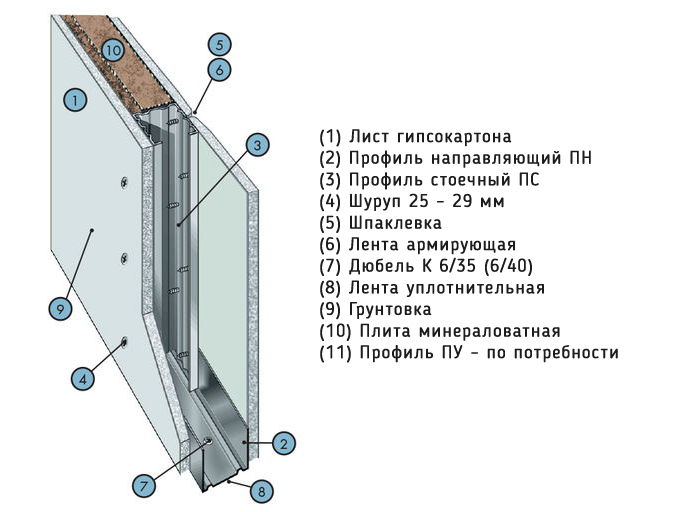 10
5
6
1
3
9
4
2
7
8

(1) Лист гипсокартона
(2) Профиль направляющий ПН
(3) Профиль стоечный ПС
(4) Шуруп 25 - 29 мм
(5) Шпаклевка
(6) Лента армирующая
(7) Дюбель К 6/35 (6/40)
(8) Лента уплотнительная
(9) Грунтовка
(10) Плита минераловатная
(11) Профиль ПУ - по потребности