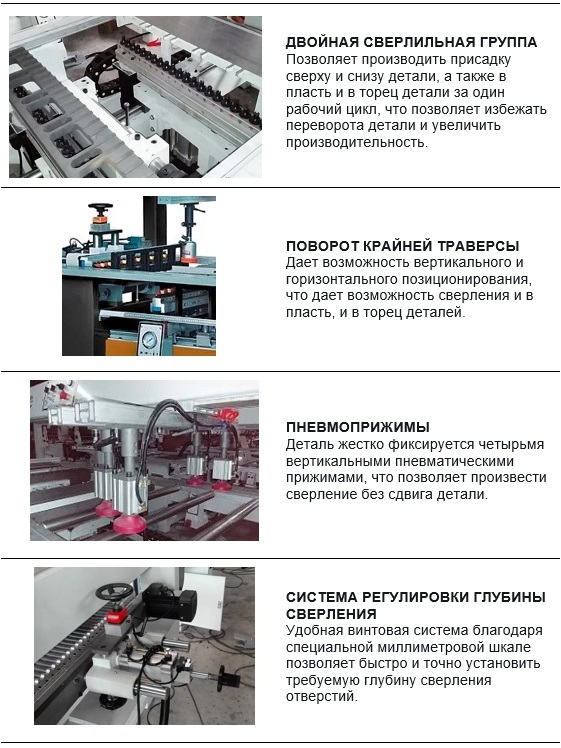 ДВОЙНАЯ СВЕРЛИЛЬНАЯ ГРУППА
Позволяет производить присадку сверху и снизу детали, а также в пласть и в торец детали за один рабочий цикл, что позволяет избежать переворота детали и увеличить производительность.

ПОВОРОТ КРАЙНЕЙ ТРАВЕРСЫ
Дает возможность вертикального и горизонтального позиционирования, что дает возможность сверления и в пласть, и в торец деталей.

ПНЕВМОПРИЖИМЫ
Деталь жестко фиксируется четырьмя вертикальными пневматическими прижимами, что позволяет произвести сверление без сдвига детали.

СИСТЕМА РЕГУЛИРОВКИ ГЛУБИНЫ СВЕРЛЕНИЯ
Удобная винтовая система благодаря специальной миллиметровой шкале позволяет быстро и точно установить требуемую глубину сверления отверстий.