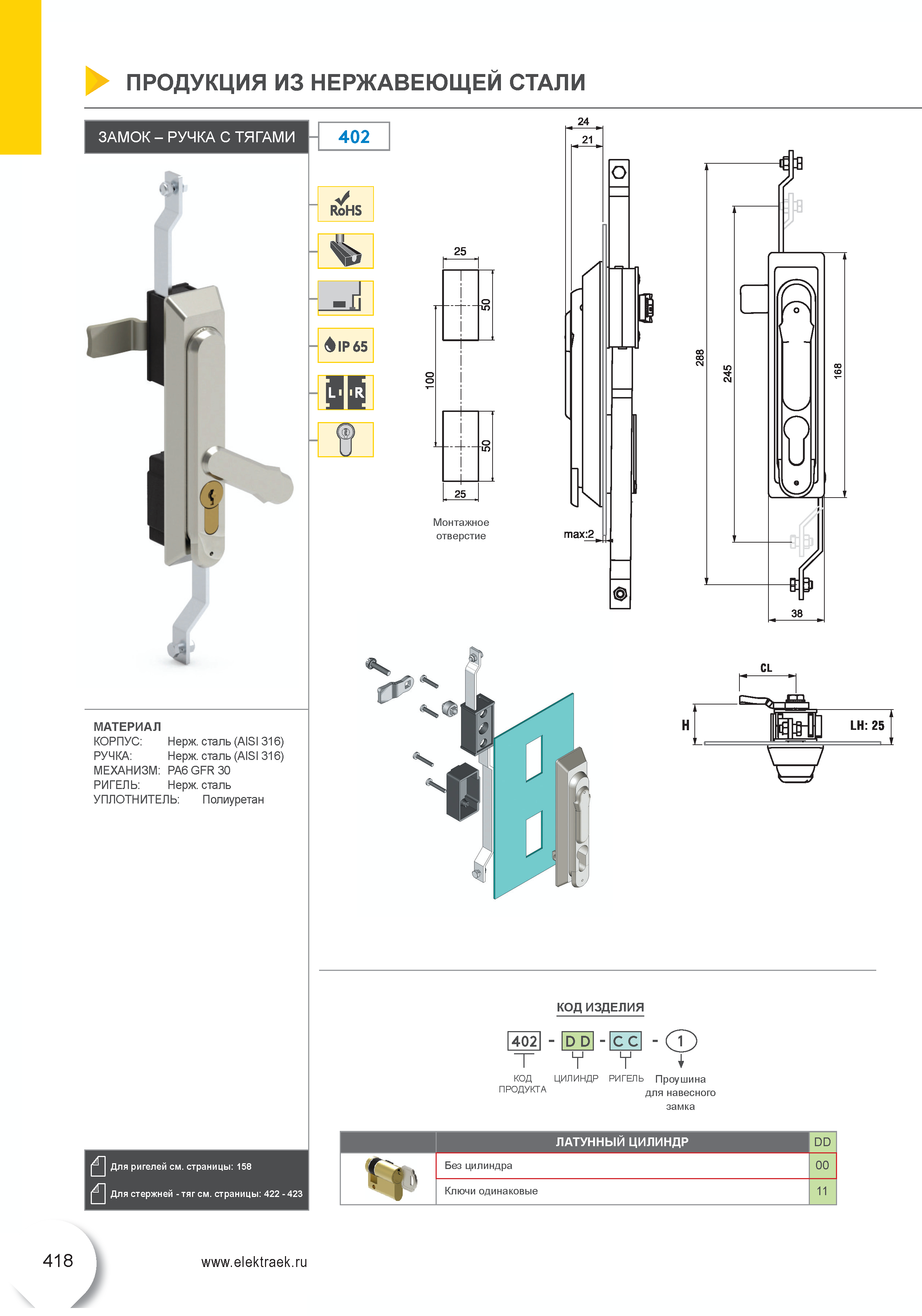 ПРОДУКЦИЯ ИЗ НЕРЖАВЕЮЩЕЙ СТАЛИ

ЗАМОК – РУЧКА С ТЯГАМИ

402

RoHS

IP 65

L R

25

50

100

50

25

Монтажное отверстие

24

21

max:2

288

245

168

38

CL

H

LH: 25

МАТЕРИАЛ
КОРПУС: Нерж. сталь (AISI 316)
РУЧКА: Нерж. сталь (AISI 316)
МЕХАНИЗМ: PA6 GFR 30
РИГЕЛЬ: Нерж. сталь
УПЛОТНИТЕЛЬ: Полиуретан

КОД ИЗДЕЛИЯ

402 - D D - C C - 1

КОД ПРОДУКТА ЦИЛИНДР РИГЕЛЬ Проушина для навесного замка

| | ЛАТУННЫЙ ЦИЛИНДР | DD |
|---|---|---|
| | Без цилиндра | 00 |
| | Ключи одинаковые | 11 |

Для ригелей см. страницы: 158

Для стержней - тяг см. страницы: 422 - 423

418

www.elektraek.ru