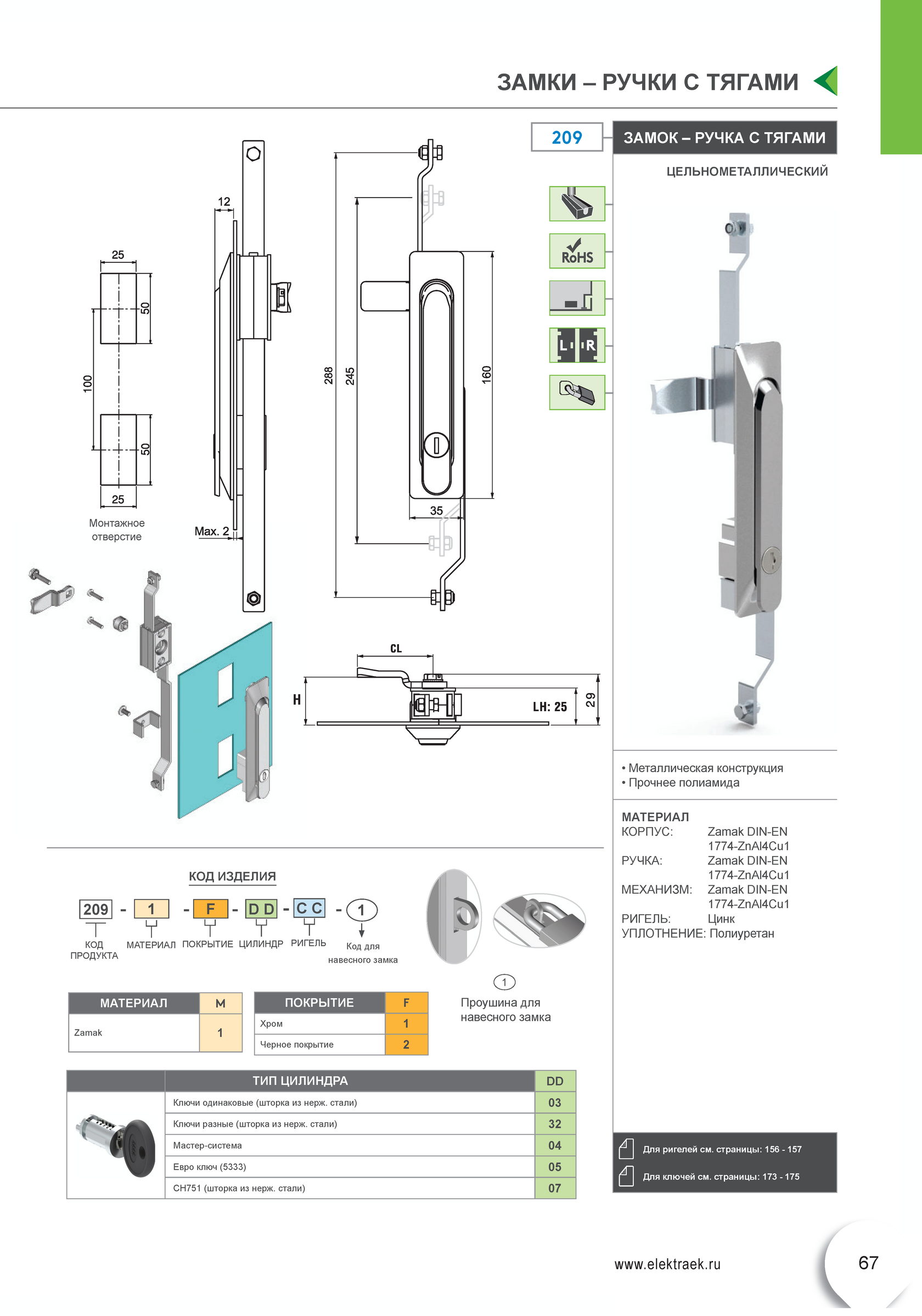 ЗАМКИ – РУЧКИ С ТЯГАМИ

209

ЗАМОК – РУЧКА С ТЯГАМИ

ЦЕЛЬНОМЕТАЛЛИЧЕСКИЙ

RoHS

L R

25

50

100

50

25

Монтажное отверстие

12

Max. 2

288

245

160

35

CL

H

LH: 25

29

• Металлическая конструкция
• Прочнее полиамида

МАТЕРИАЛ
КОРПУС: Zamak DIN-EN 1774-ZnAl4Cu1
РУЧКА: Zamak DIN-EN 1774-ZnAl4Cu1
МЕХАНИЗМ: Zamak DIN-EN 1774-ZnAl4Cu1
РИГЕЛЬ: Цинк
УПЛОТНЕНИЕ: Полиуретан

КОД ИЗДЕЛИЯ

209 - 1 - F - D D - C C - 1

КОД ПРОДУКТА МАТЕРИАЛ ПОКРЫТИЕ ЦИЛИНДР РИГЕЛЬ Код для навесного замка

1

Проушина для навесного замка

| МАТЕРИАЛ | M |
|---|---|
| Zamak | 1 |

| ПОКРЫТИЕ | F |
|---|---|
| Хром | 1 |
| Черное покрытие | 2 |

| | ТИП ЦИЛИНДРА | DD |
|---|---|---|
| | Ключи одинаковые (шторка из нерж. стали) | 03 |
| | Ключи разные (шторка из нерж. стали) | 32 |
| | Мастер-система | 04 |
| | Евро ключ (5333) | 05 |
| | CH751 (шторка из нерж. стали) | 07 |

Для ригелей см. страницы: 156 - 157

Для ключей см. страницы: 173 - 175

www.elektraek.ru

67