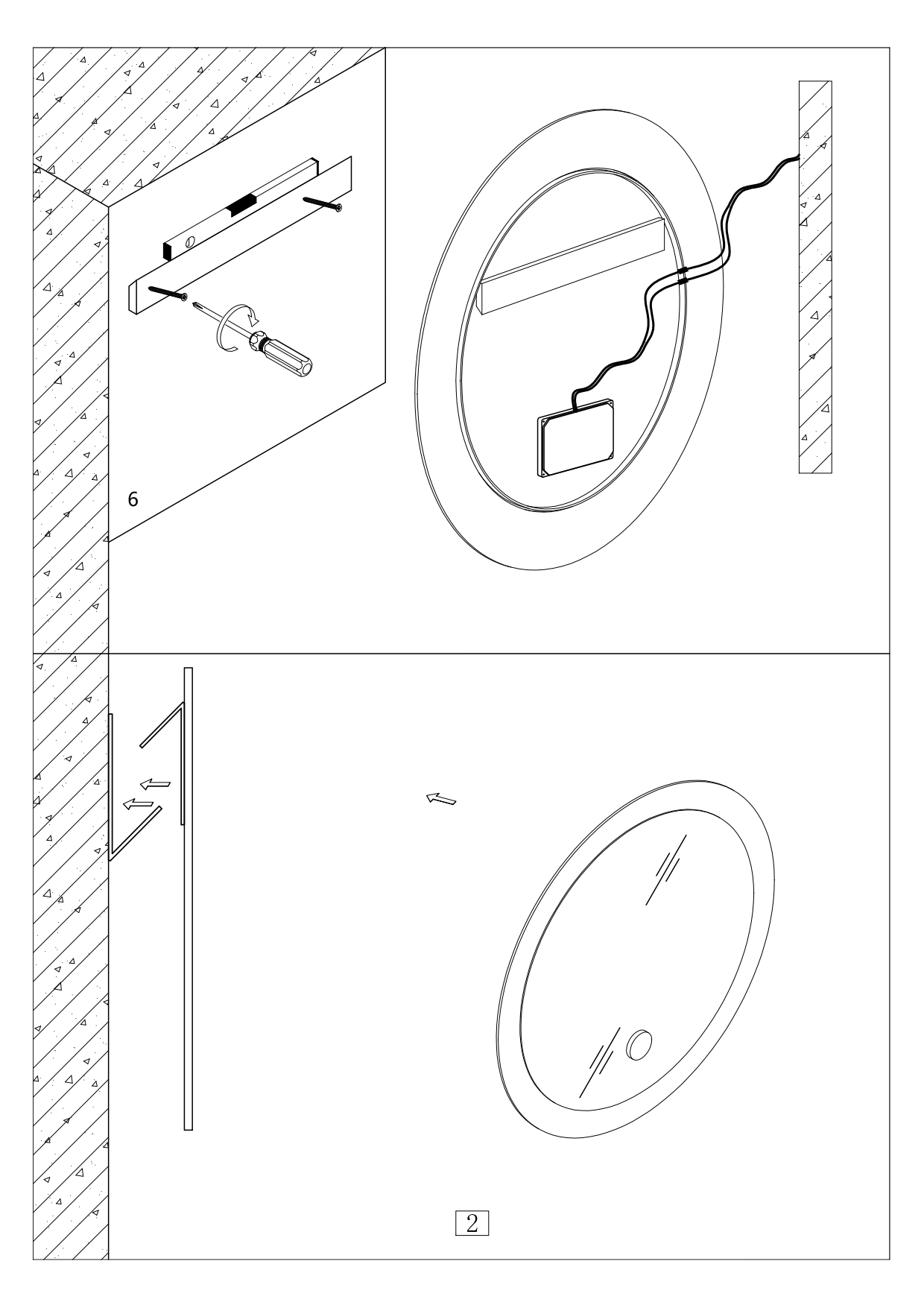 6

2