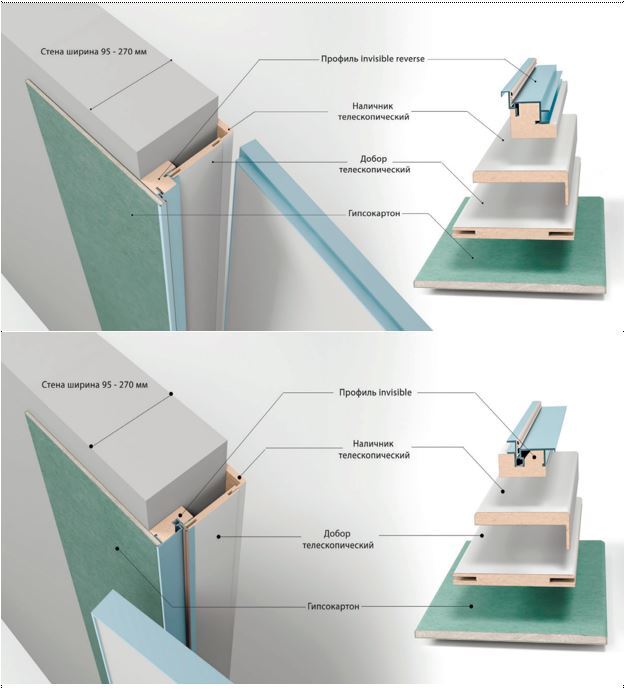 Стена ширина 95 - 270 мм

Профиль invisible reverse

Наличник телескопический

Добор телескопический

Гипсокартон

Стена ширина 95 - 270 мм

Профиль invisible

Наличник телескопический

Добор телескопический

Гипсокартон