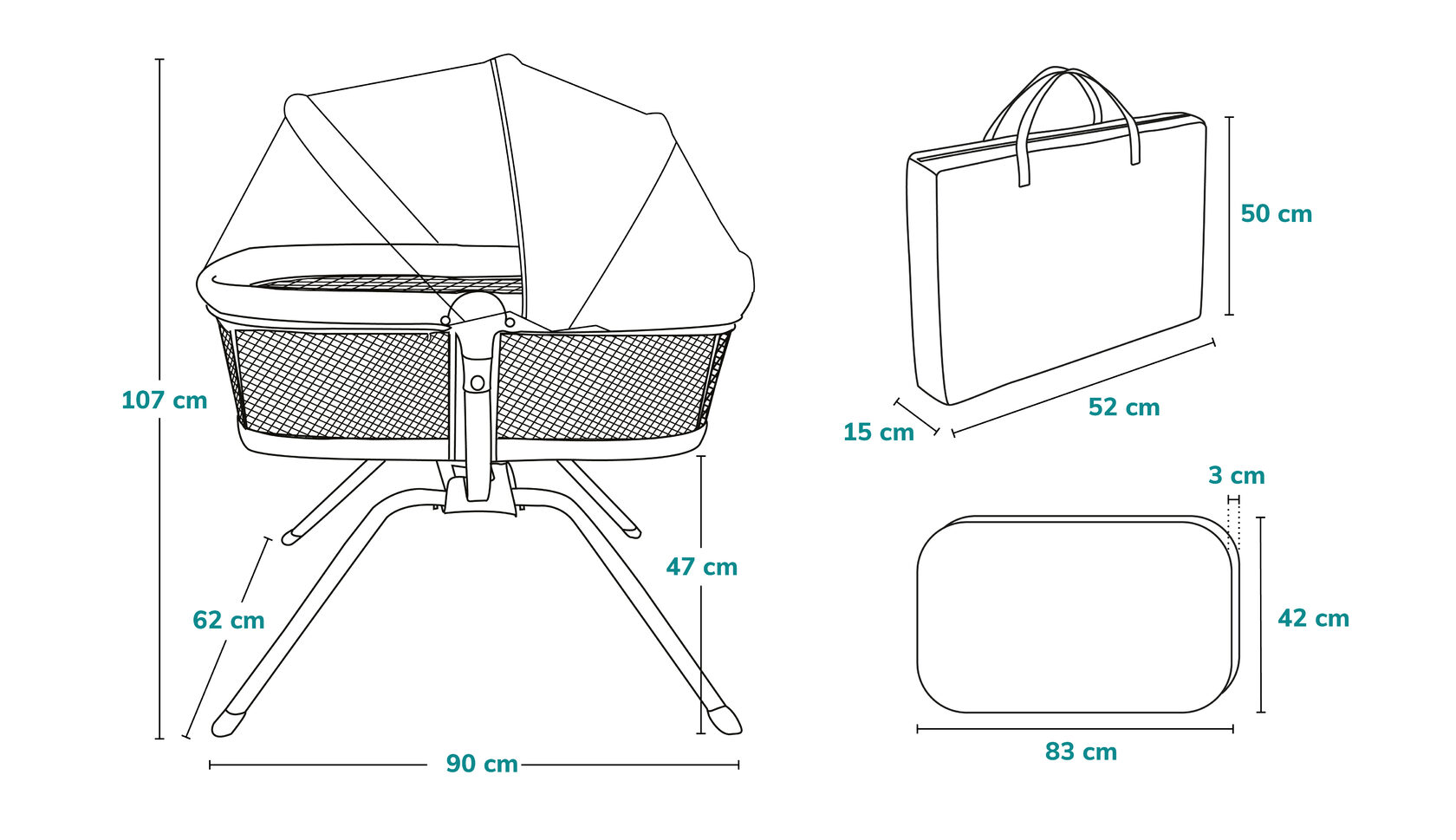 107 cm

62 cm

47 cm

90 cm

50 cm

15 cm

52 cm

3 cm

42 cm

83 cm