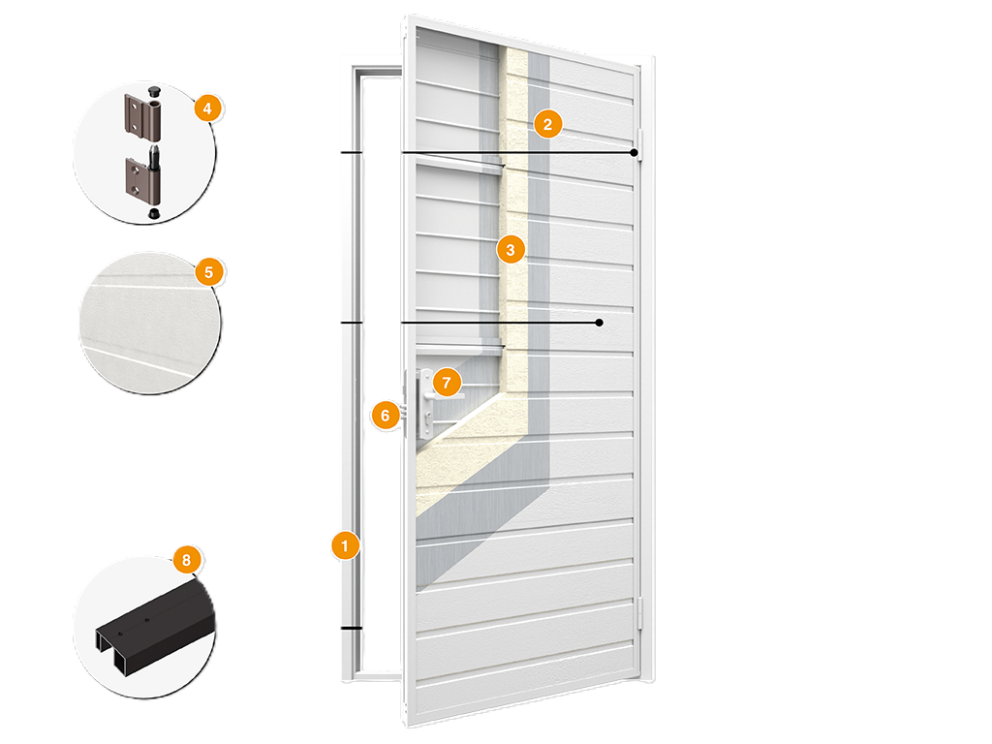 4
2
5
3
7
6
1
8