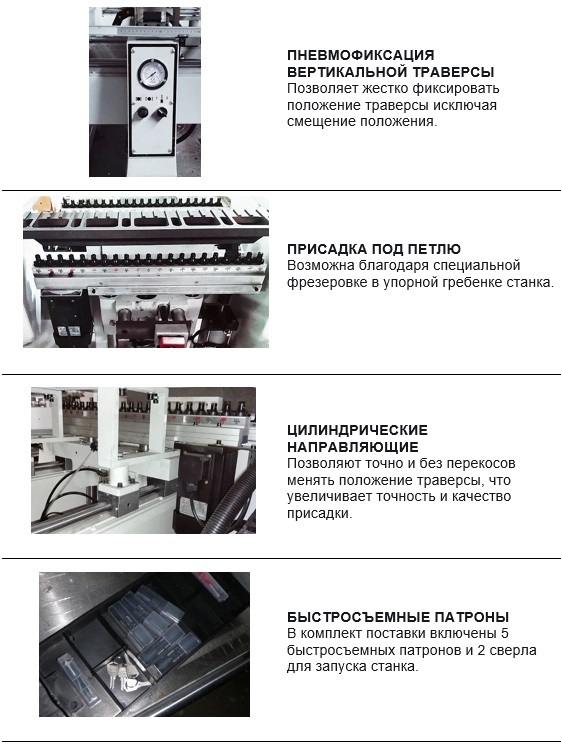 ПНЕВМОФИКСАЦИЯ ВЕРТИКАЛЬНОЙ ТРАВЕРСЫ
Позволяет жестко фиксировать положение траверсы исключая смещение положения.

ПРИСАДКА ПОД ПЕТЛЮ
Возможна благодаря специальной фрезеровке в упорной гребенке станка.

ЦИЛИНДРИЧЕСКИЕ НАПРАВЛЯЮЩИЕ
Позволяют точно и без перекосов менять положение траверсы, что увеличивает точность и качество присадки.

БЫСТРОСЪЕМНЫЕ ПАТРОНЫ
В комплект поставки включены 5 быстросъемных патронов и 2 сверла для запуска станка.