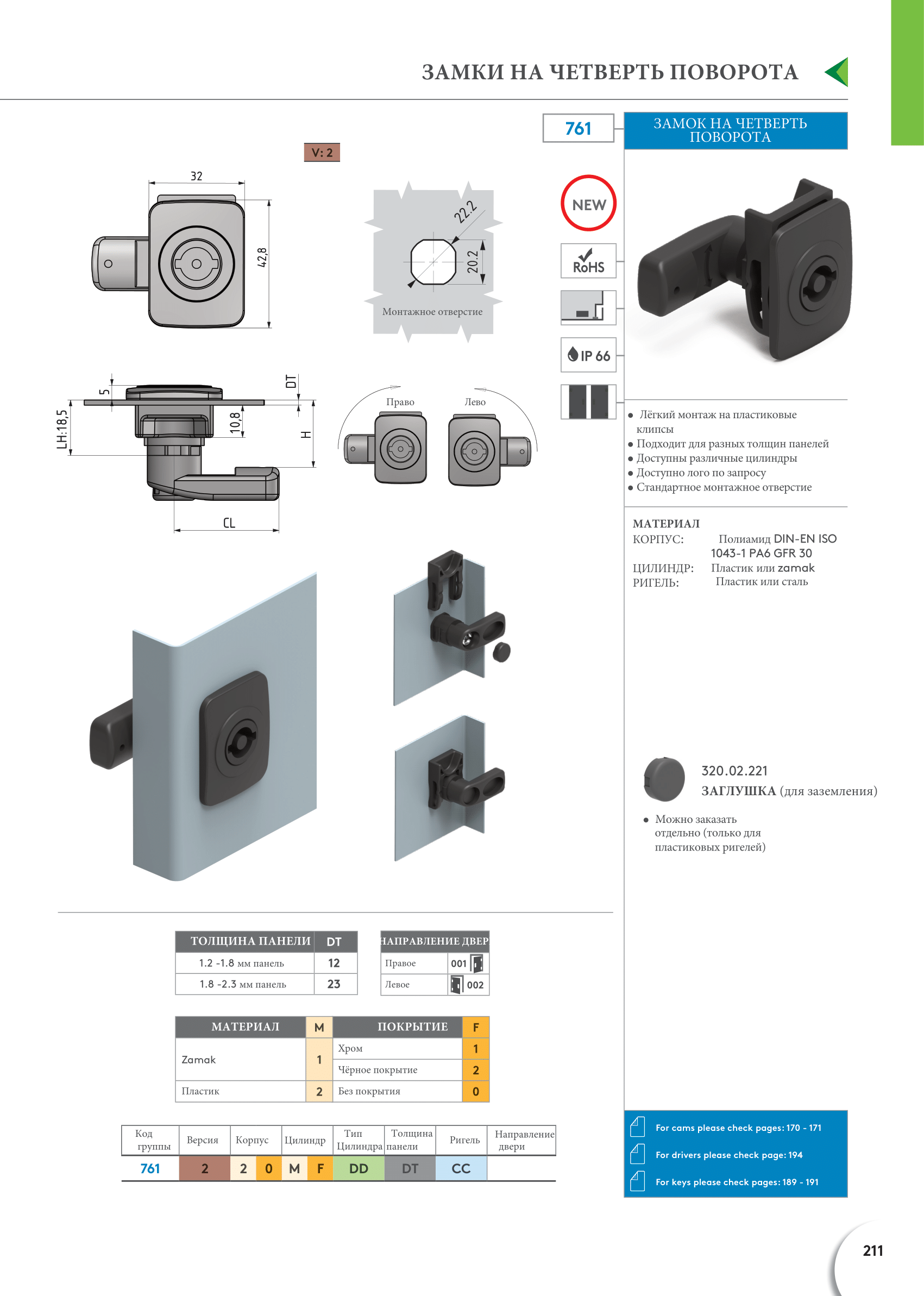 ЗАМКИ НА ЧЕТВЕРТЬ ПОВОРОТА

761

ЗАМОК НА ЧЕТВЕРТЬ ПОВОРОТА

V: 2

32

42,8

22.2

20.2

Монтажное отверстие

NEW

RoHS

IP 66

5

DT

LH:18,5

10,8

H

CL

Право

Лево

• Лёгкий монтаж на пластиковые клипсы
• Подходит для разных толщин панелей
• Доступны различные цилиндры
• Доступно лого по запросу
• Стандартное монтажное отверстие

МАТЕРИАЛ
КОРПУС: Полиамид DIN-EN ISO 1043-1 PA6 GFR 30
ЦИЛИНДР: Пластик или zamak
РИГЕЛЬ: Пластик или сталь

320.02.221
ЗАГЛУШКА (для заземления)

• Можно заказать отдельно (только для пластиковых ригелей)

| ТОЛЩИНА ПАНЕЛИ | DT |
|---|---|
| 1.2 -1.8 мм панель | 12 |
| 1.8 -2.3 мм панель | 23 |

| НАПРАВЛЕНИЕ ДВЕР | |
|---|---|
| Правое | 001 |
| Левое | 002 |

| МАТЕРИАЛ | M | ПОКРЫТИЕ | F |
|---|---|---|---|
| Zamak | 1 | Хром | 1 |
| | | Чёрное покрытие | 2 |
| Пластик | 2 | Без покрытия | 0 |

| Код группы | Версия | Корпус | | Цилиндр | | Тип Цилиндра | Толщина панели | Ригель | Направление двери |
|---|---|---|---|---|---|---|---|---|---|
| 761 | 2 | 2 | 0 | M | F | DD | DT | CC | |

For cams please check pages: 170 - 171

For drivers please check page: 194

For keys please check pages: 189 - 191

211