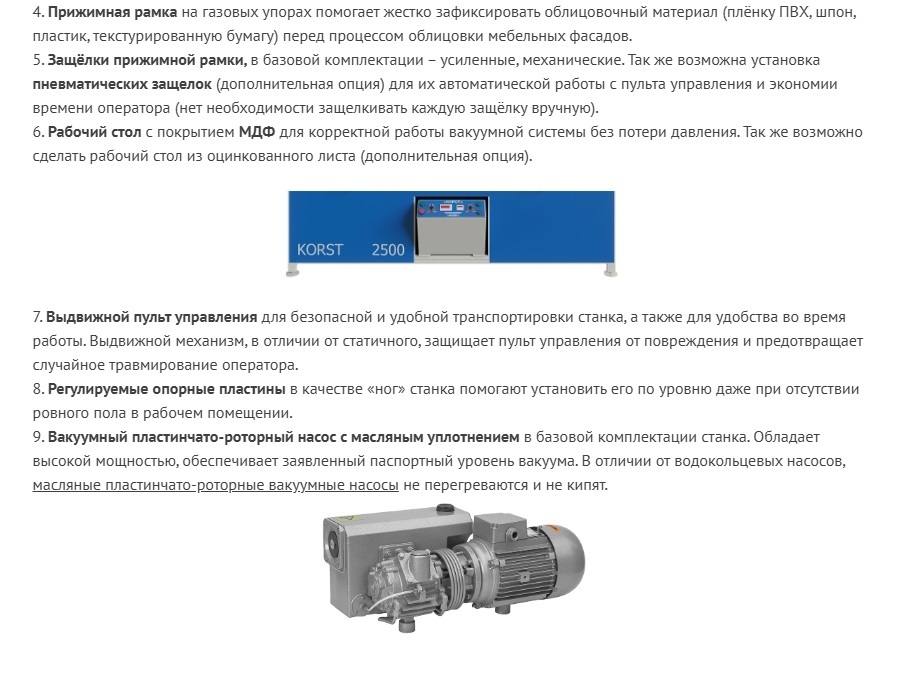 4. Прижимная рамка на газовых упорах помогает жестко зафиксировать облицовочный материал (плёнку ПВХ, шпон, пластик, текстурированную бумагу) перед процессом облицовки мебельных фасадов.
5. Защёлки прижимной рамки, в базовой комплектации – усиленные, механические. Так же возможна установка пневматических защелок (дополнительная опция) для их автоматической работы с пульта управления и экономии времени оператора (нет необходимости защелкивать каждую защёлку вручную).
6. Рабочий стол с покрытием МДФ для корректной работы вакуумной системы без потери давления. Так же возможно сделать рабочий стол из оцинкованного листа (дополнительная опция).

KORST 2500

7. Выдвижной пульт управления для безопасной и удобной транспортировки станка, а также для удобства во время работы. Выдвижной механизм, в отличии от статичного, защищает пульт управления от повреждения и предотвращает случайное травмирование оператора.
8. Регулируемые опорные пластины в качестве «ног» станка помогают установить его по уровню даже при отсутствии ровного пола в рабочем помещении.
9. Вакуумный пластинчато-роторный насос с масляным уплотнением в базовой комплектации станка. Обладает высокой мощностью, обеспечивает заявленный паспортный уровень вакуума. В отличии от водокольцевых насосов, масляные пластинчато-роторные вакуумные насосы не перегреваются и не кипят.