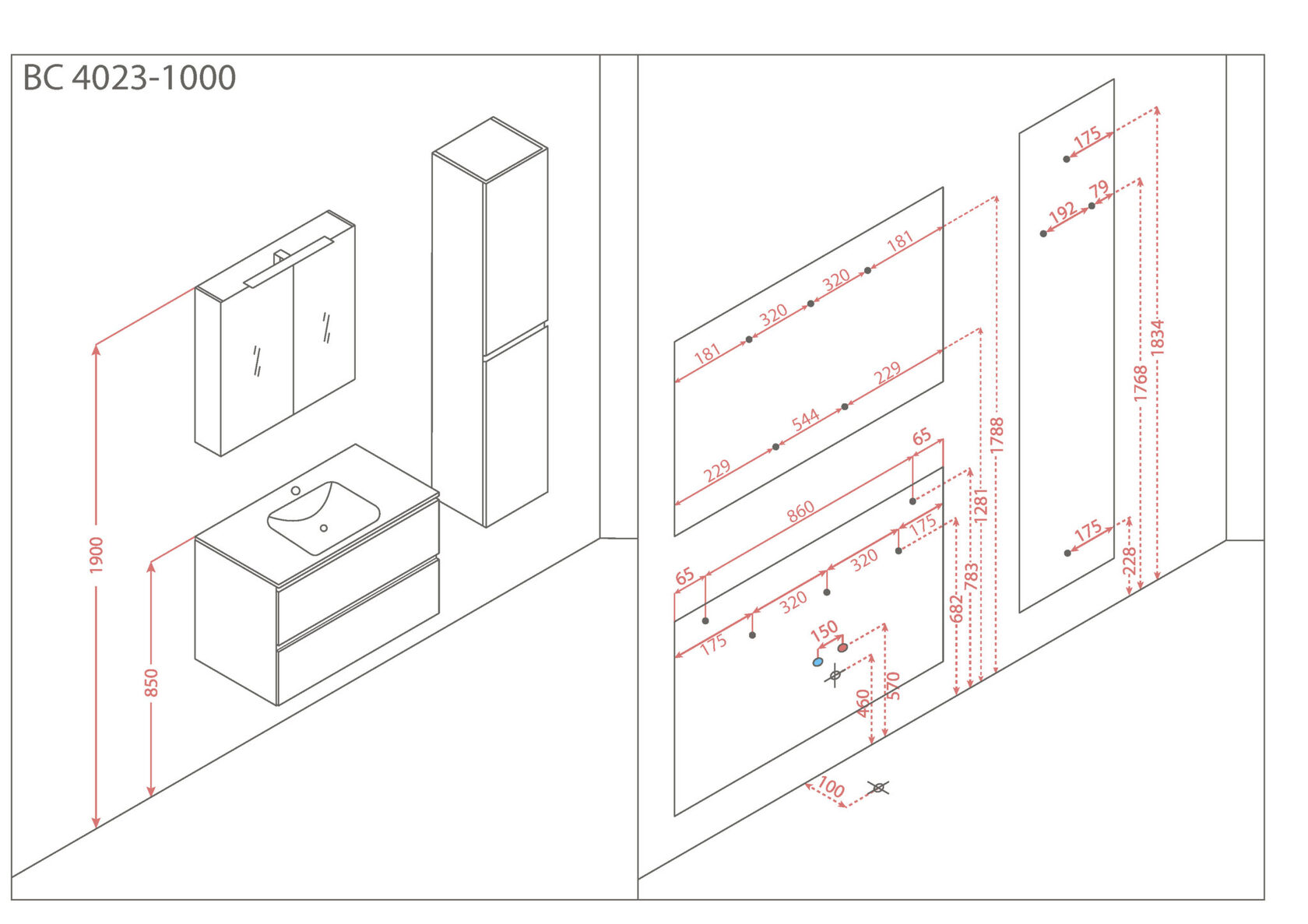 BC 4023-1000

1900

850

181
320
320
181
229
544
229
65
860
65
175
320
320
175
150
460
570
100
682
783
1281
1788

175
192
79
175
228
1768
1834