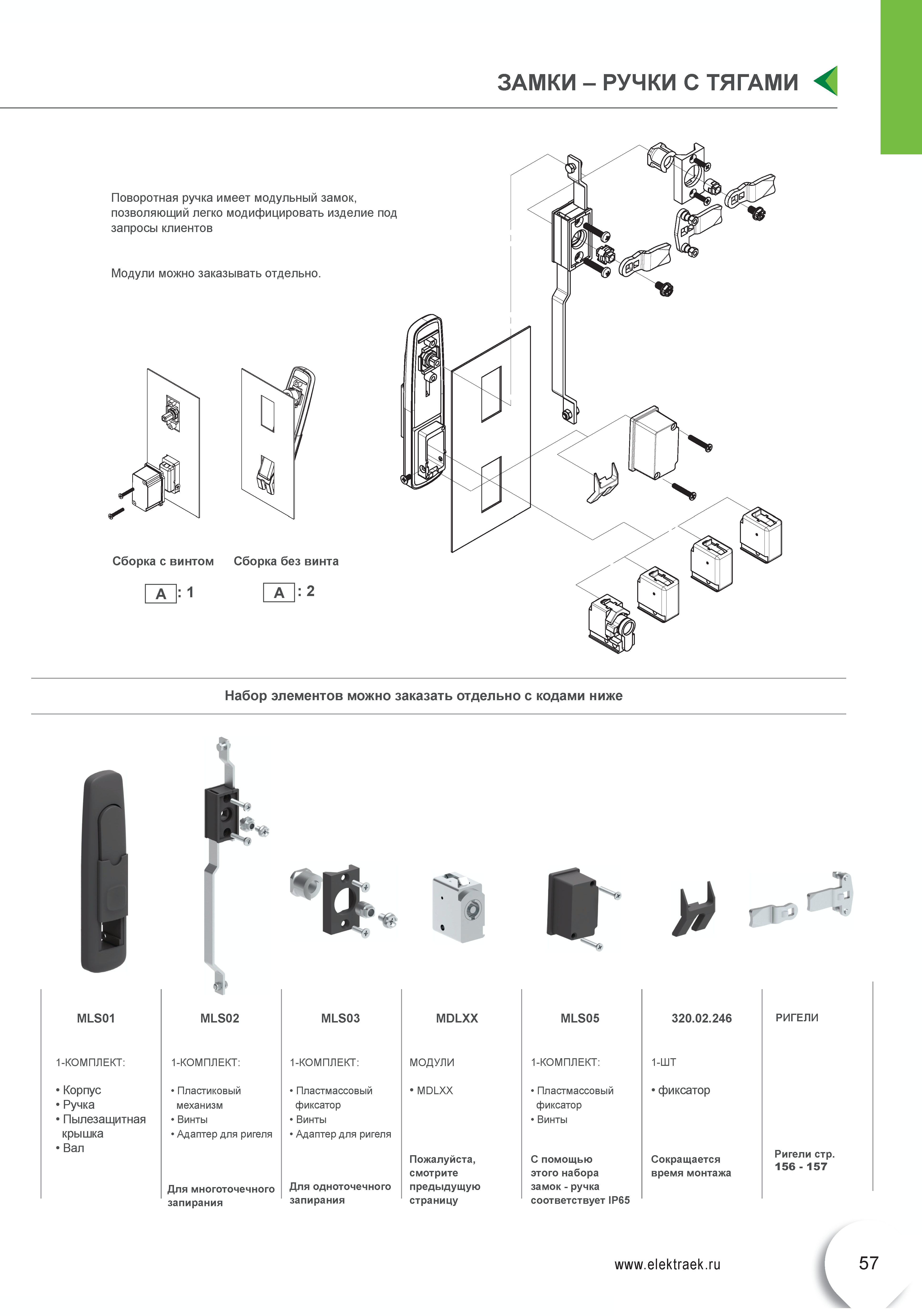 ЗАМКИ – РУЧКИ С ТЯГАМИ

Поворотная ручка имеет модульный замок, позволяющий легко модифицировать изделие под запросы клиентов

Модули можно заказывать отдельно.

Сборка с винтом

A : 1

Сборка без винта

A : 2

Набор элементов можно заказать отдельно с кодами ниже

MLS01

1-КОМПЛЕКТ:

• Корпус
• Ручка
• Пылезащитная крышка
• Вал

MLS02

1-КОМПЛЕКТ:

• Пластиковый механизм
• Винты
• Адаптер для ригеля

Для многоточечного запирания

MLS03

1-КОМПЛЕКТ:

• Пластмассовый фиксатор
• Винты
• Адаптер для ригеля

Для одноточечного запирания

MDLXX

МОДУЛИ

• MDLXX

Пожалуйста, смотрите предыдущую страницу

MLS05

1-КОМПЛЕКТ:

• Пластмассовый фиксатор
• Винты

С помощью этого набора замок - ручка соответствует IP65

320.02.246

1-ШТ

• фиксатор

Сокращается время монтажа

РИГЕЛИ

Ригели стр. 156 - 157

www.elektraek.ru

57