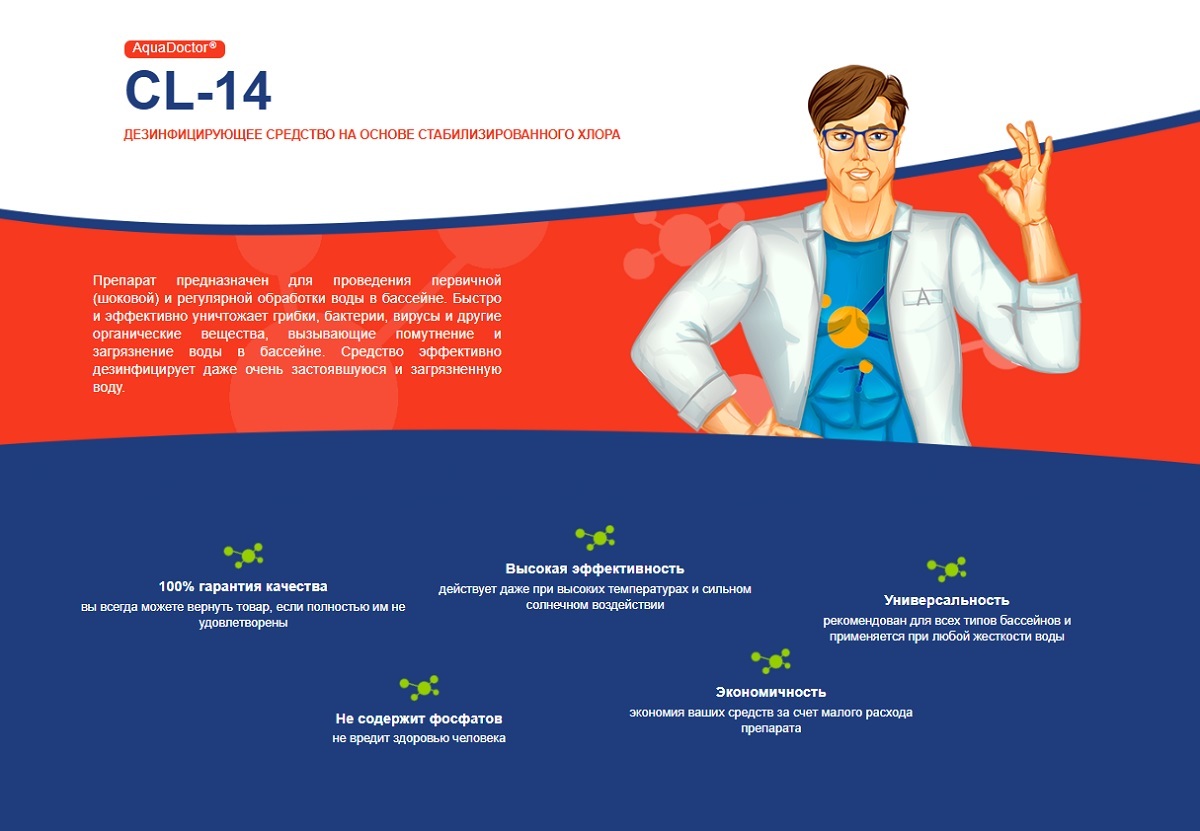 AquaDoctor®

CL-14

ДЕЗИНФИЦИРУЮЩЕЕ СРЕДСТВО НА ОСНОВЕ СТАБИЛИЗИРОВАННОГО ХЛОРА

Препарат предназначен для проведения первичной (шоковой) и регулярной обработки воды в бассейне. Быстро и эффективно уничтожает грибки, бактерии, вирусы и другие органические вещества, вызывающие помутнение и загрязнение воды в бассейне. Средство эффективно дезинфицирует даже очень застоявшуюся и загрязненную воду.

A

100% гарантия качества
вы всегда можете вернуть товар, если полностью им не удовлетворены

Высокая эффективность
действует даже при высоких температурах и сильном солнечном воздействии

Универсальность
рекомендован для всех типов бассейнов и применяется при любой жесткости воды

Не содержит фосфатов
не вредит здоровью человека

Экономичность
экономия ваших средств за счет малого расхода препарата