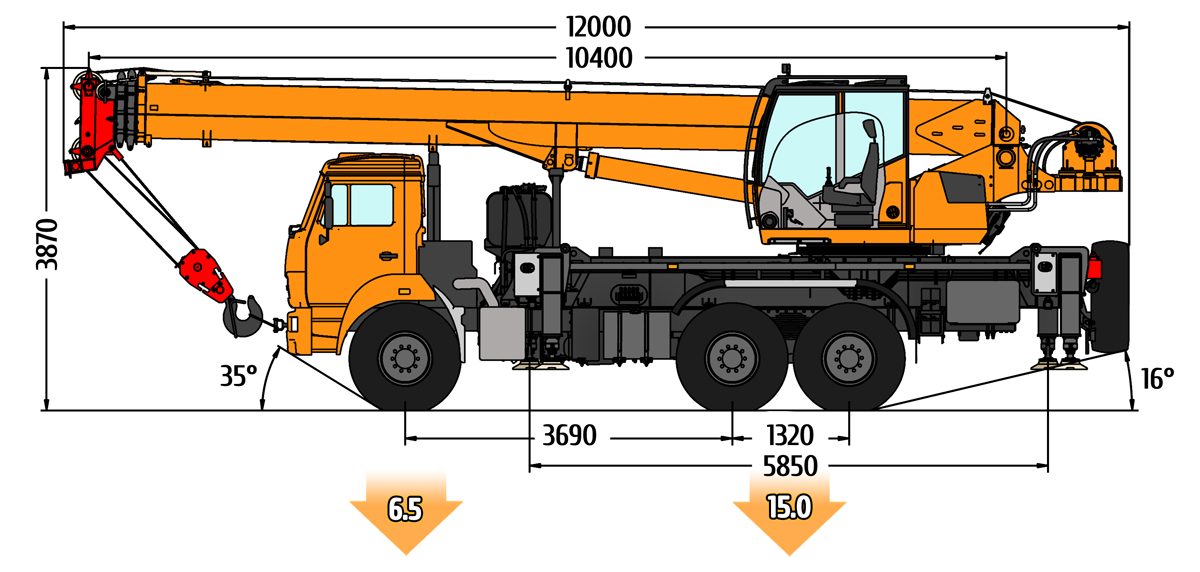 12000
10400
3870
35°
16°
3690
1320
5850
6.5
15.0