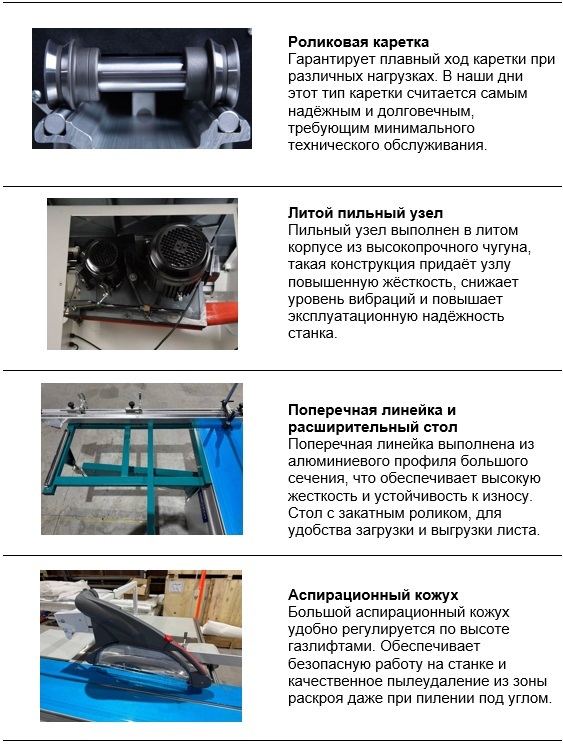 **Роликовая каретка**
Гарантирует плавный ход каретки при различных нагрузках. В наши дни этот тип каретки считается самым надёжным и долговечным, требующим минимального технического обслуживания.

**Литой пильный узел**
Пильный узел выполнен в литом корпусе из высокопрочного чугуна, такая конструкция придаёт узлу повышенную жёсткость, снижает уровень вибраций и повышает эксплуатационную надёжность станка.

**Поперечная линейка и расширительный стол**
Поперечная линейка выполнена из алюминиевого профиля большого сечения, что обеспечивает высокую жесткость и устойчивость к износу. Стол с закатным роликом, для удобства загрузки и выгрузки листа.

**Аспирационный кожух**
Большой аспирационный кожух удобно регулируется по высоте газлифтами. Обеспечивает безопасную работу на станке и качественное пылеудаление из зоны раскроя даже при пилении под углом.